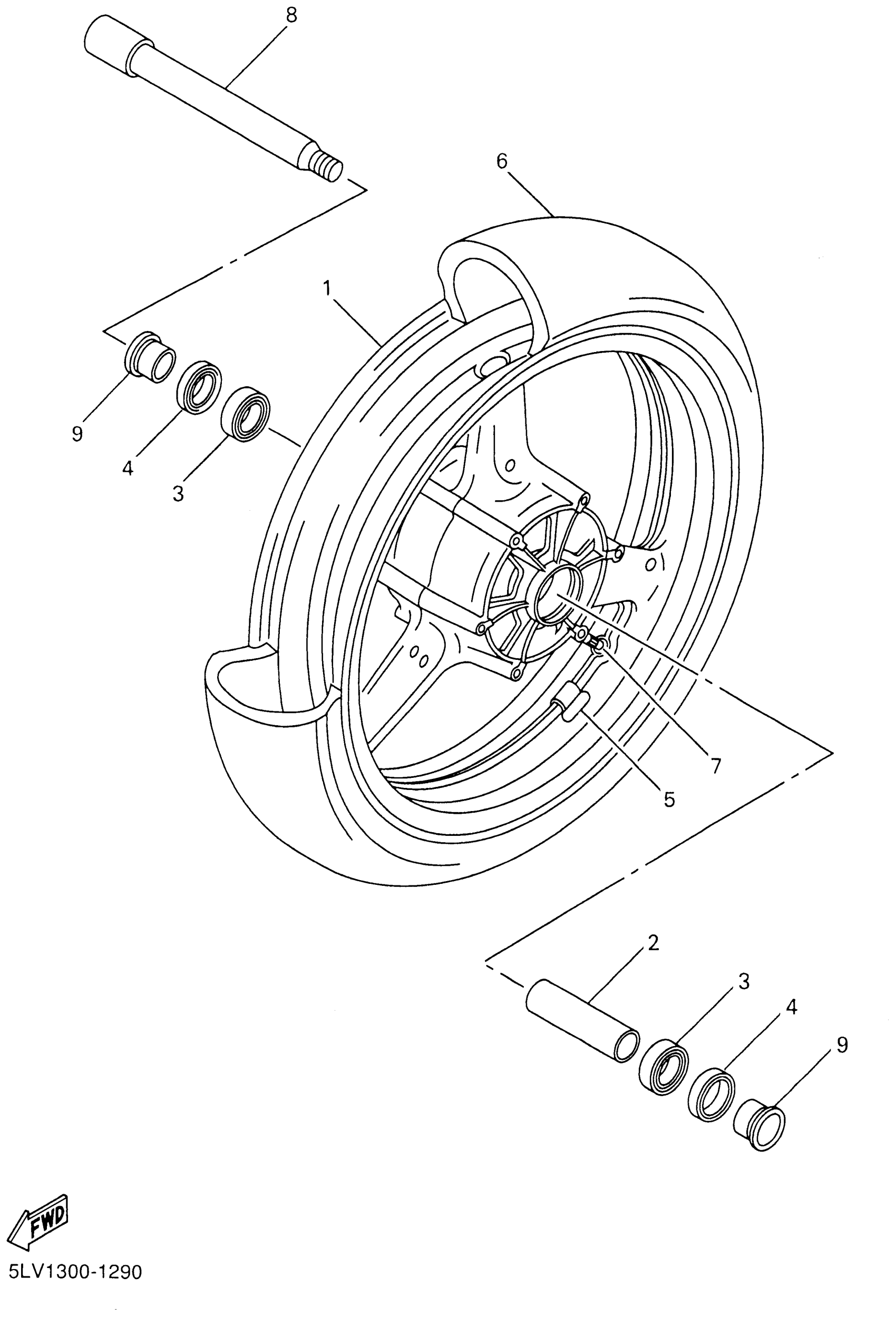 8
6
1
9
4
3
7
5
2
3
4
9
FWD
5LV1300-1290