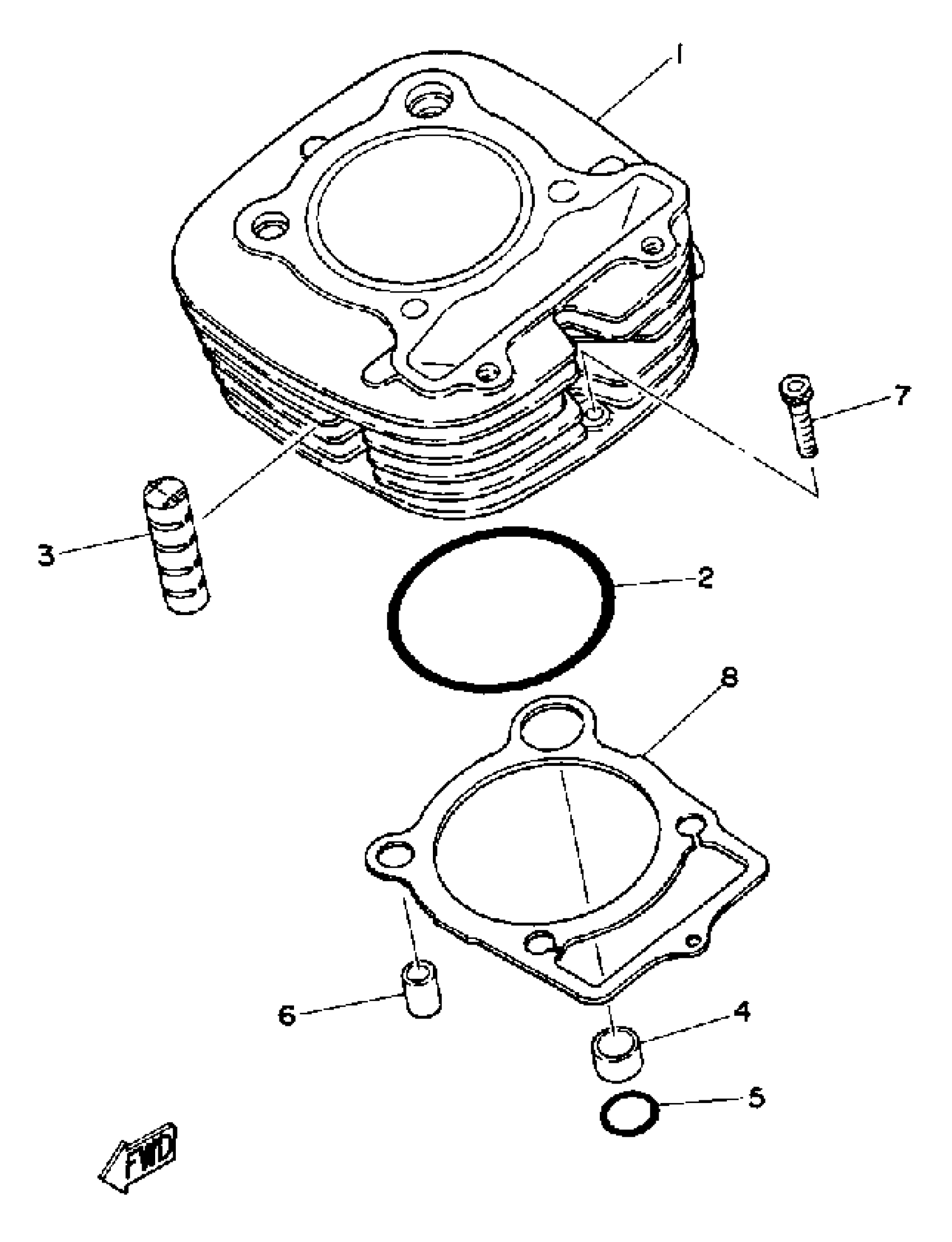 1
7
3
2
8
6
4
5
FWD