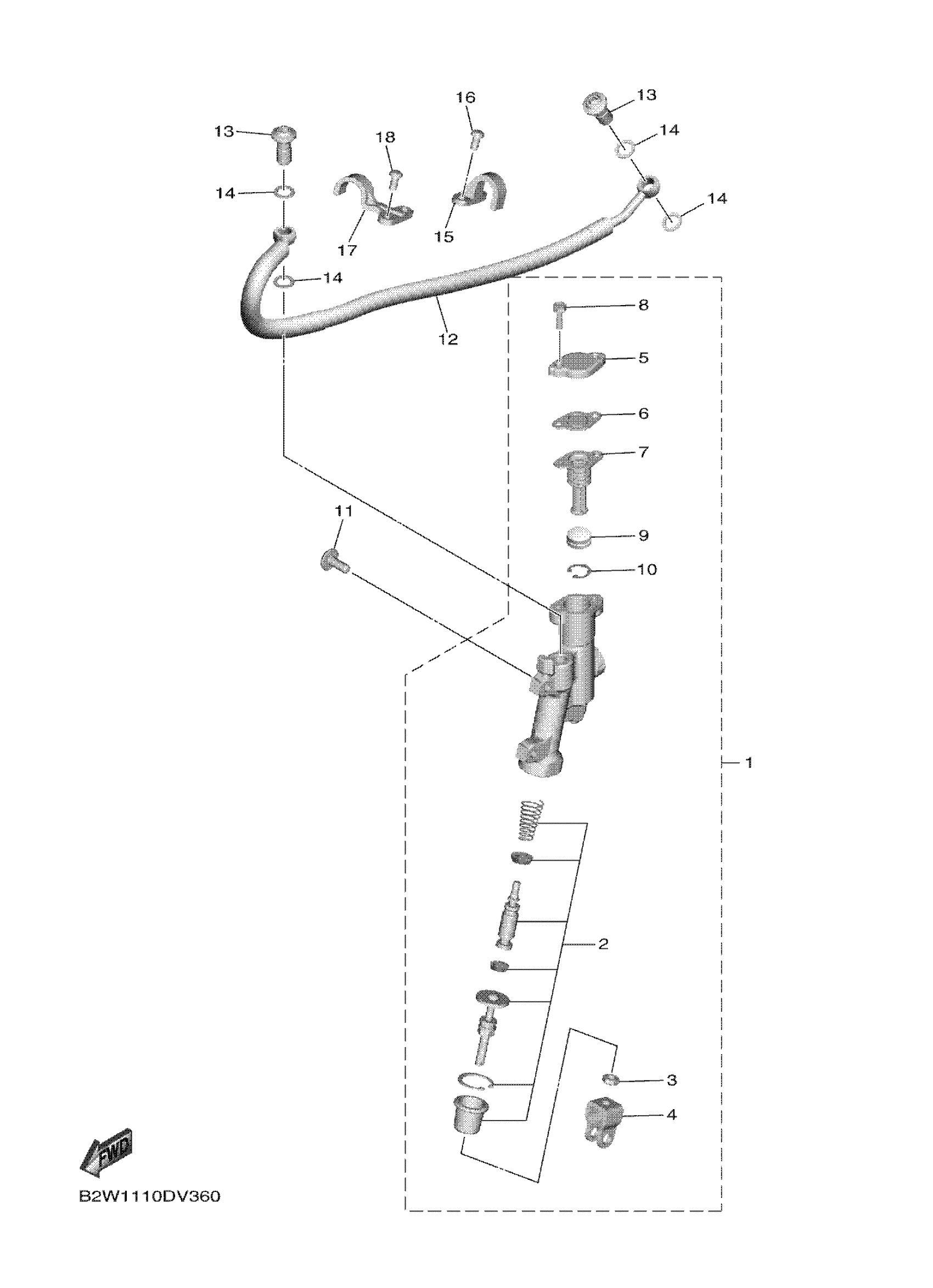 16
13
13
18
14
14
14
17
15
14
12
8
5
6
7
11
9
10
1
2
3
4
FWD
B2W1110DV360