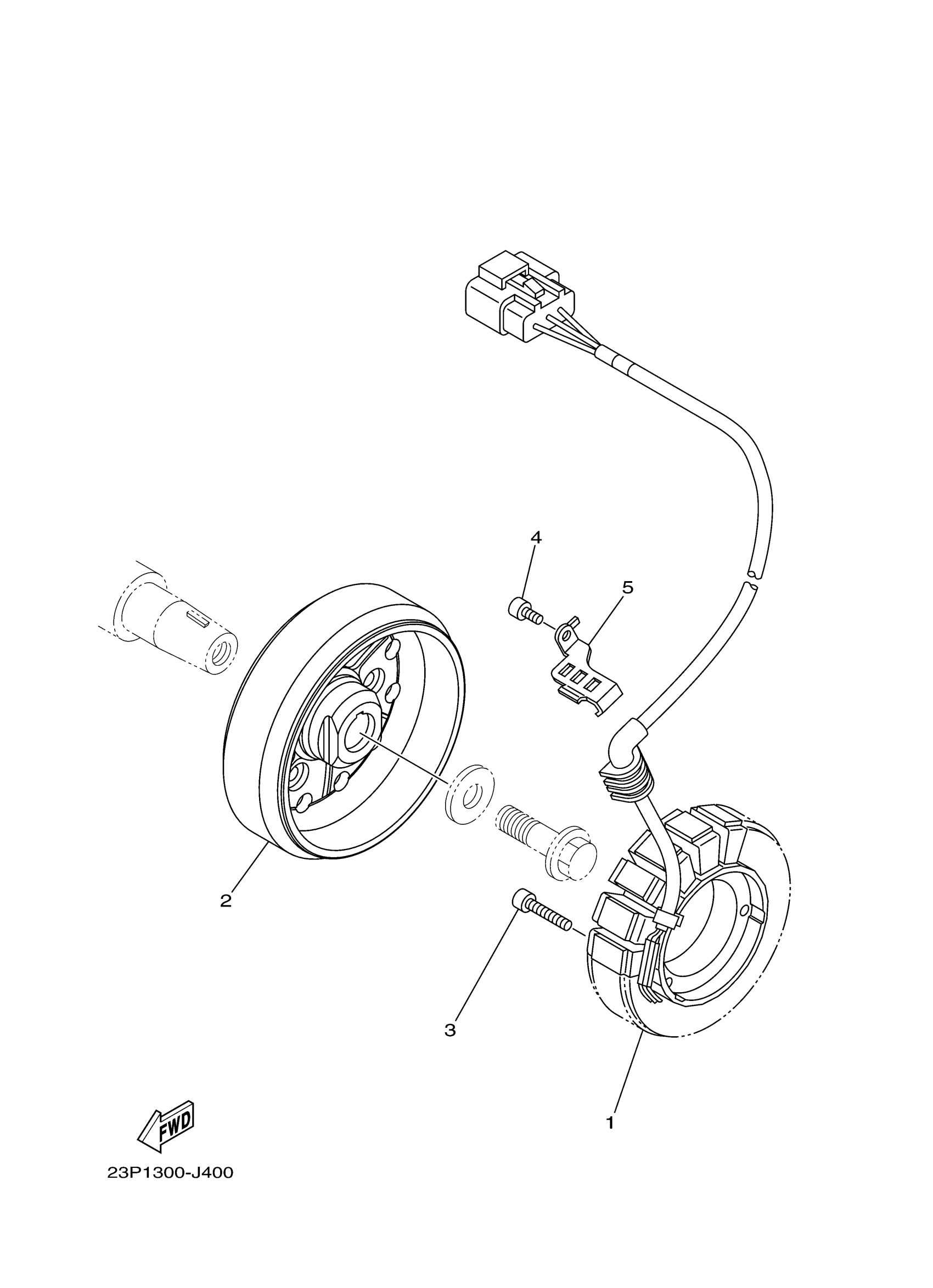 4
5
2
3
1
FWD
23P1300-J400