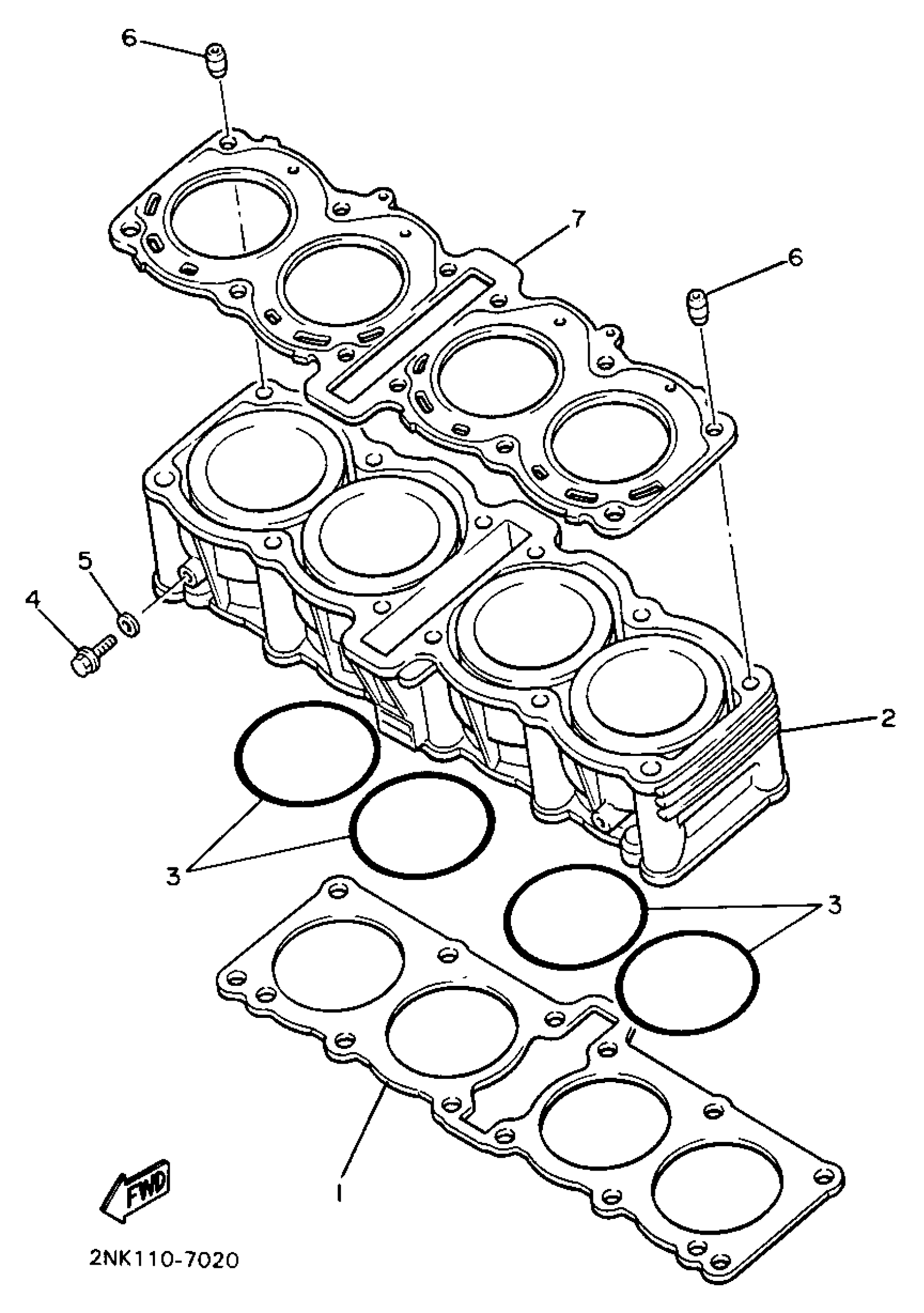 6
7
6
5
4
2
3
3
1
FWD
2NK110-7020