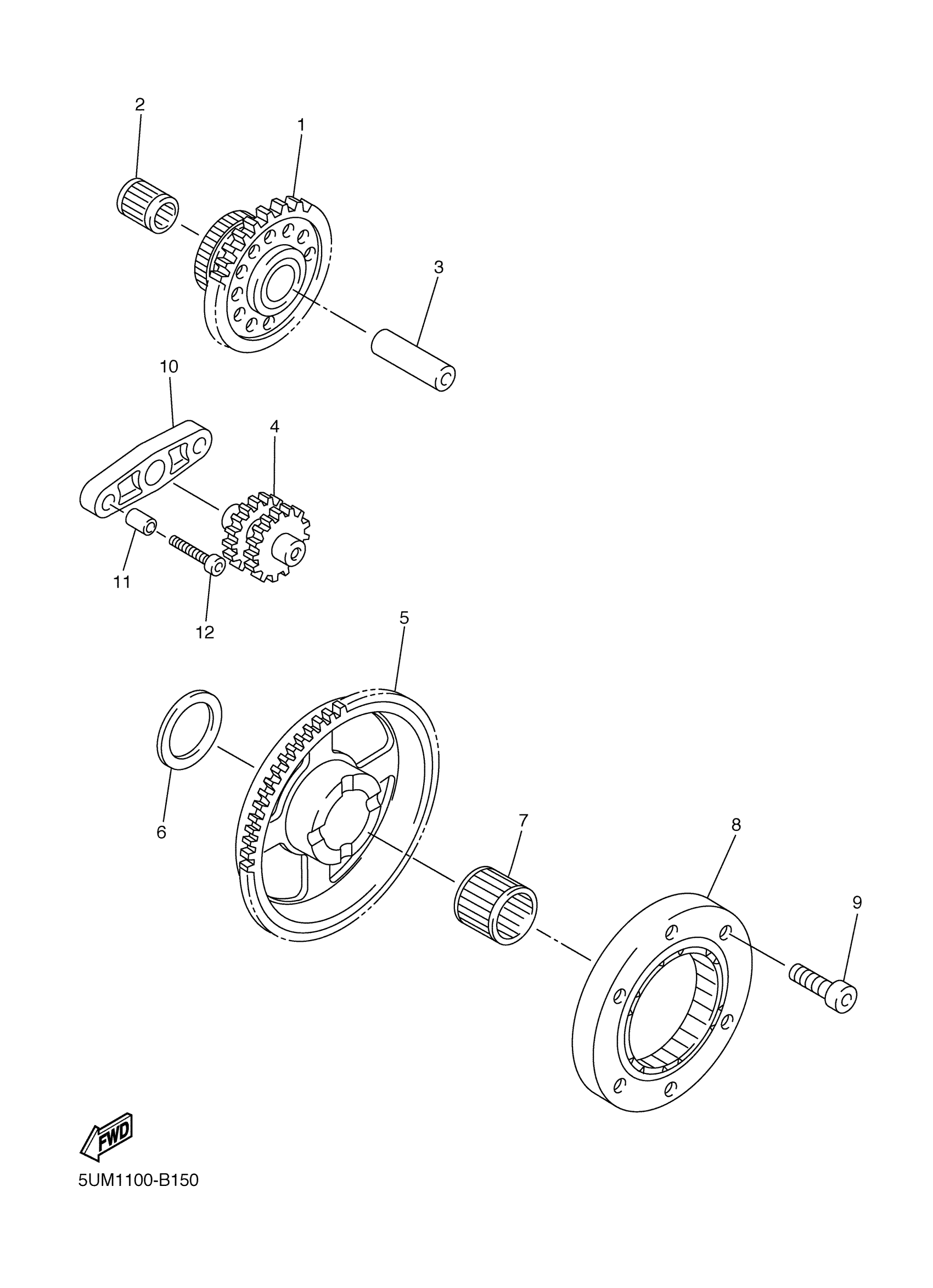 2
1
3
10
4
11
12
5
6
7
8
9
FWD
5UM1100-B150