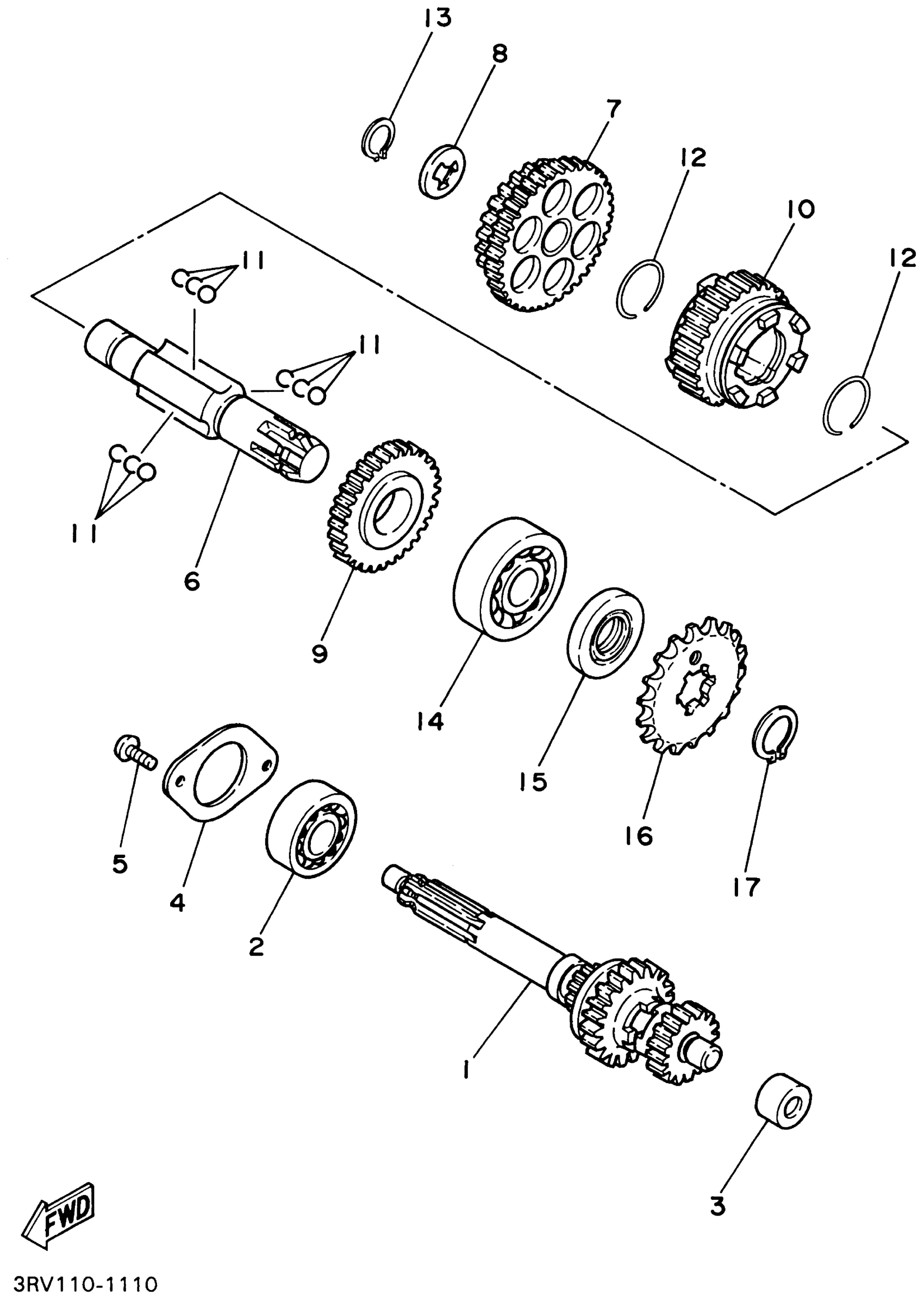 13
8
7
12
10
12
11
11
11
6
9
14
15
16
17
5
4
2
1
3
FWD
3RV110-1110