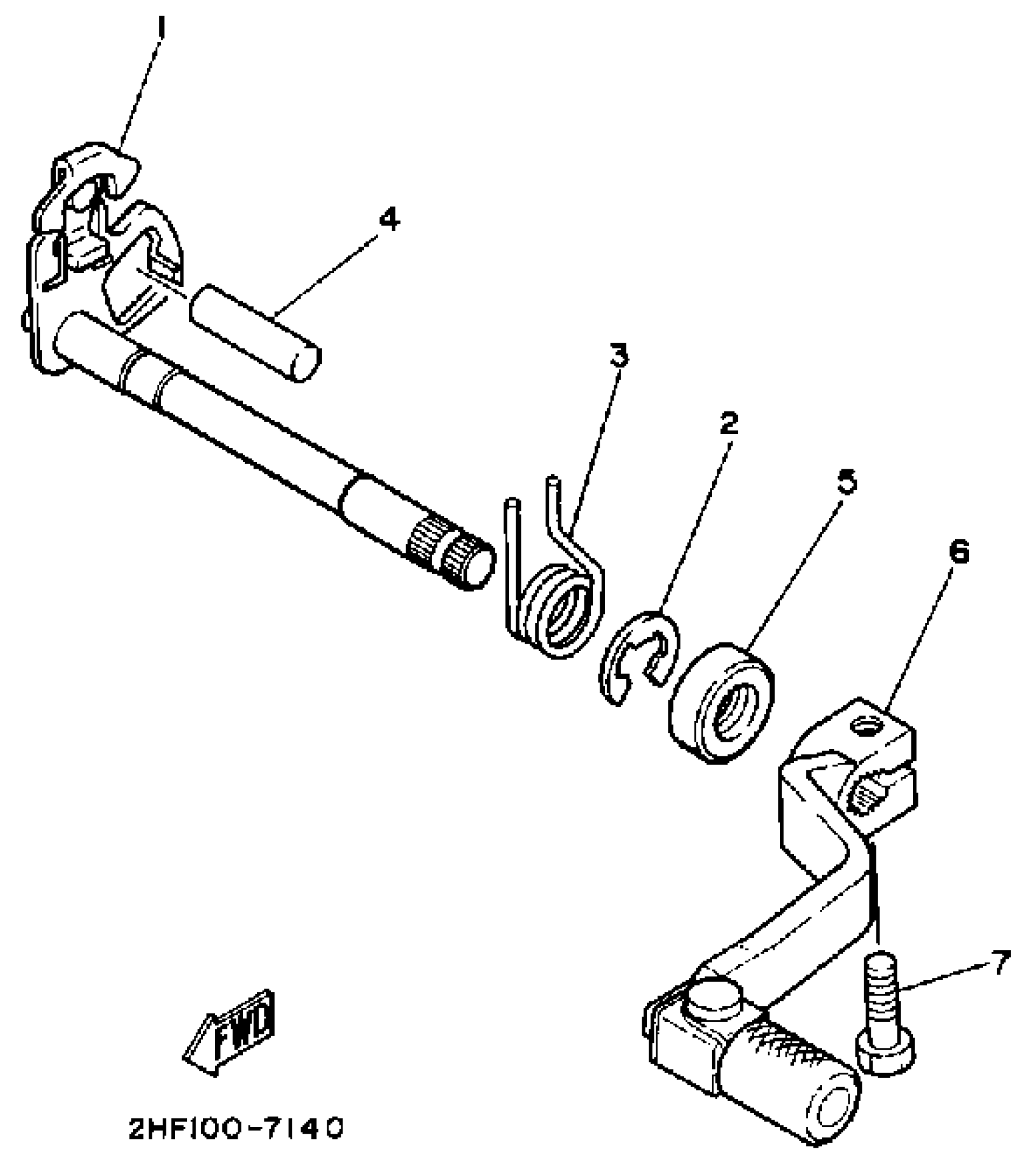 1
4
3
2
5
6
7
FWD
2HF100-7140