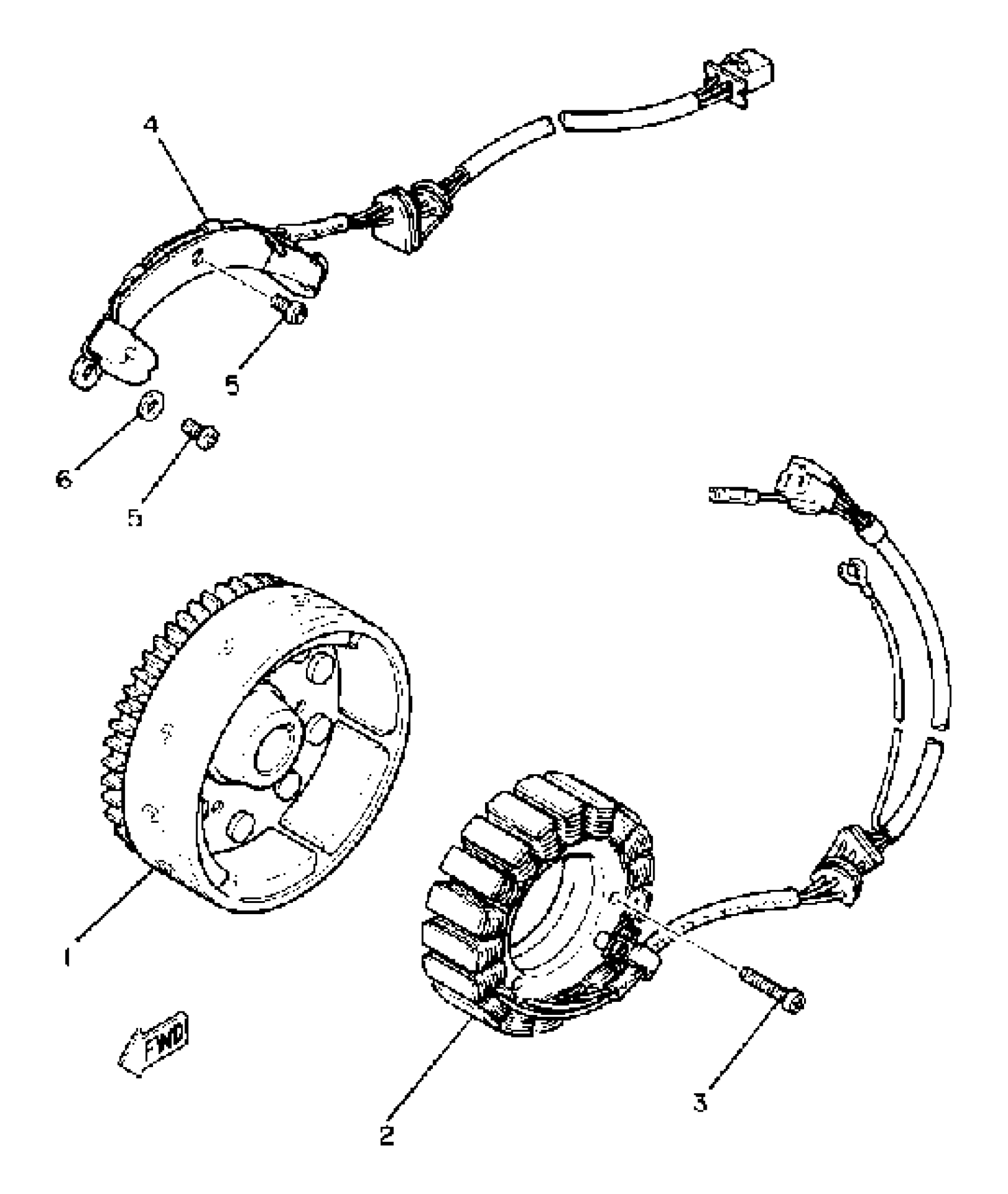 4
5
6
5
1
FWD
2
3