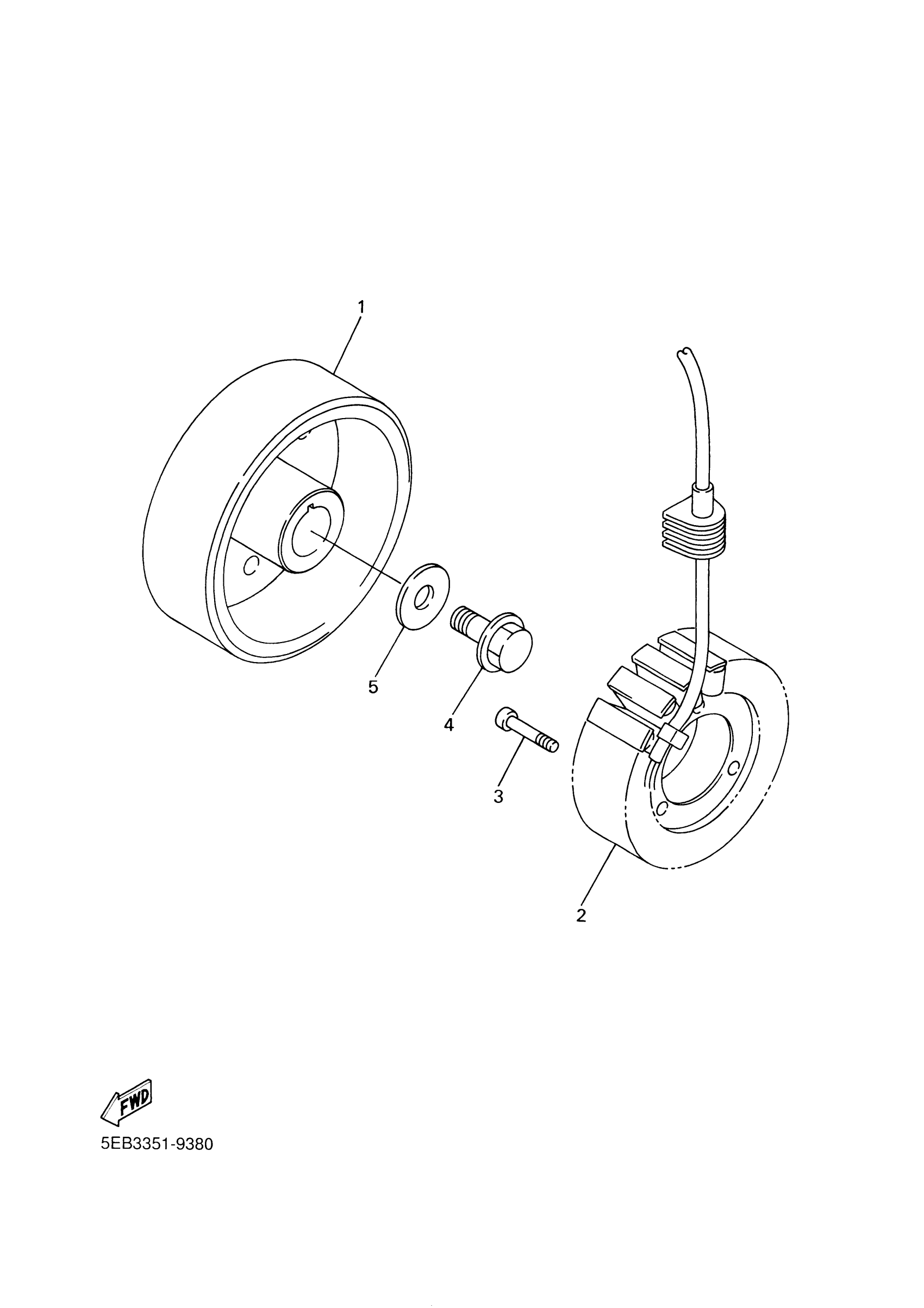 1

5

4

3

2

FWD

5EB3351-9380