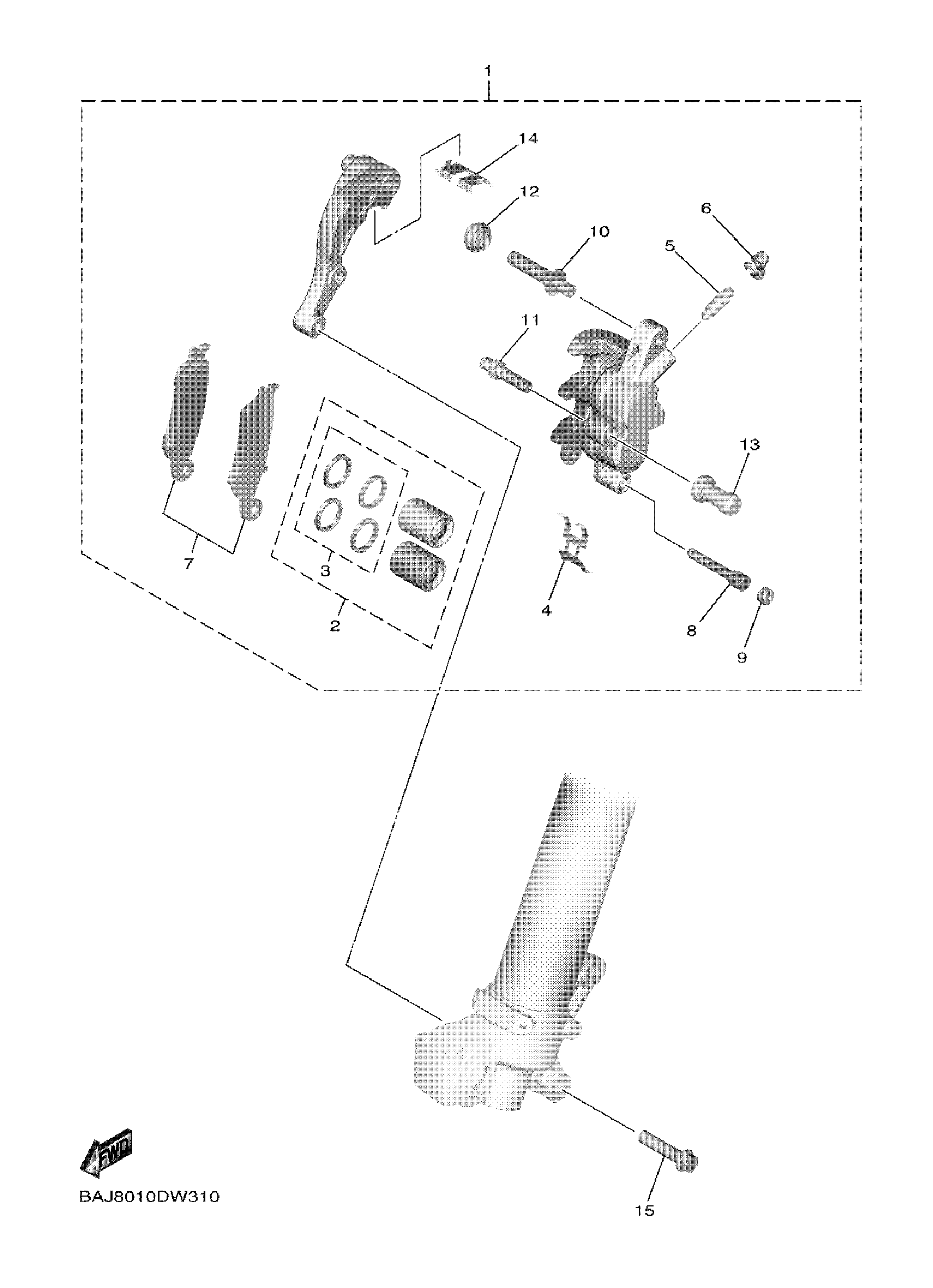 1
14
12
6
10
5
11
13
7
3
2
4
8
9
FWD
BAJ8010DW310
15