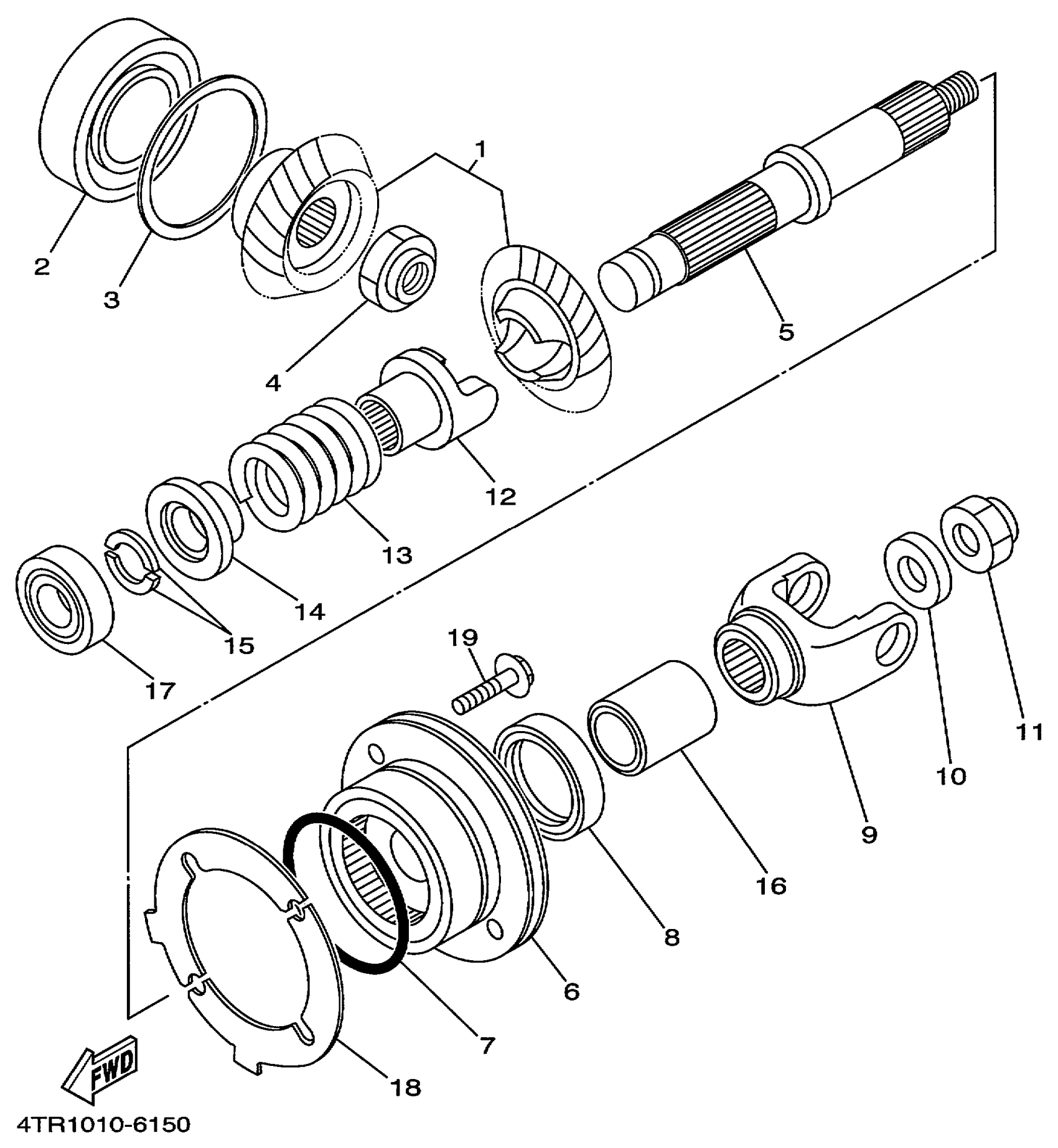 1
2
3
4
5
12
13
14
15
17
19
11
10
9
16
8
6
7
18
FWD
4TR1010-6150