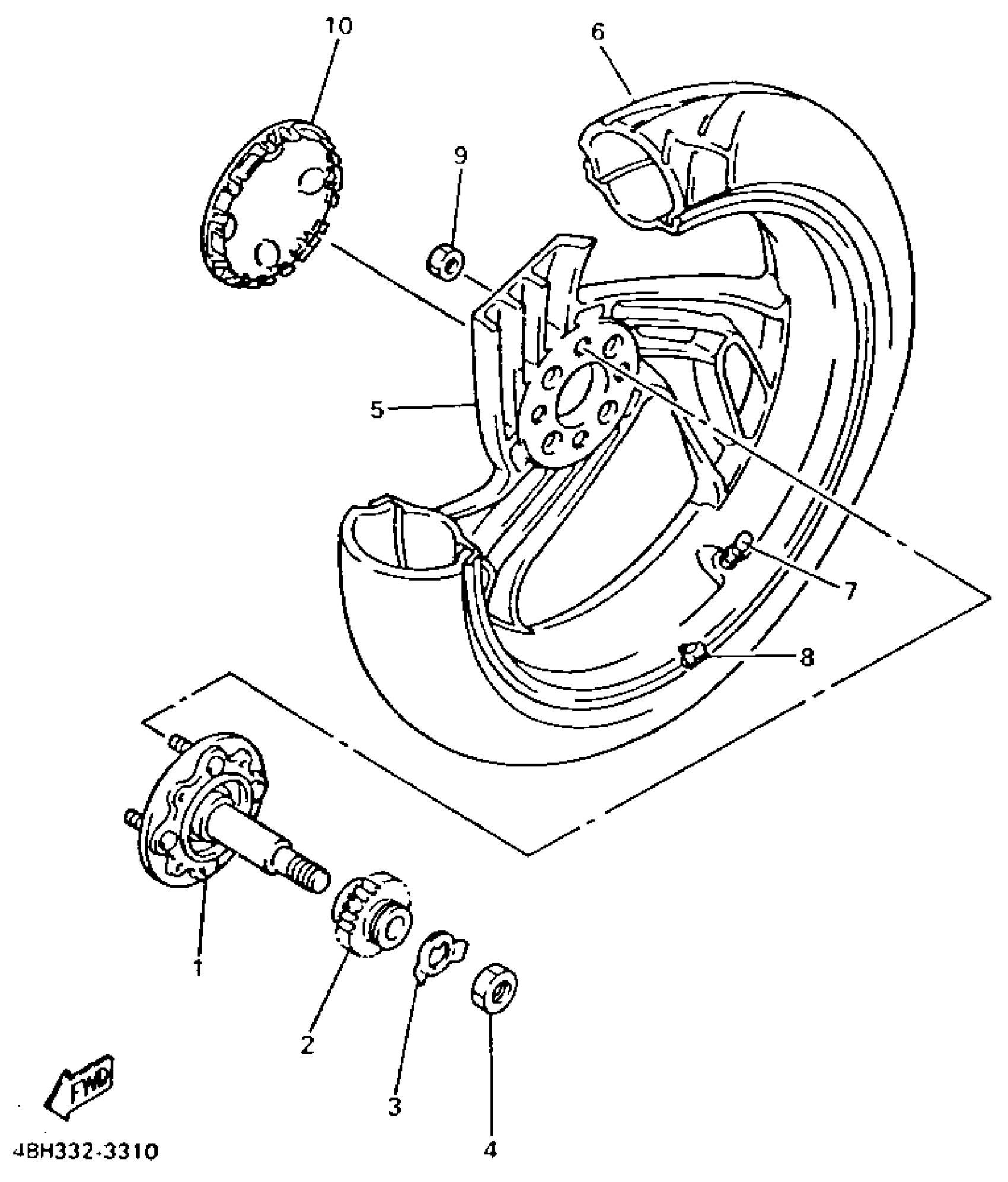 10
6
9
5
7
8
1
2
3
4
FWD
4BH332-3310