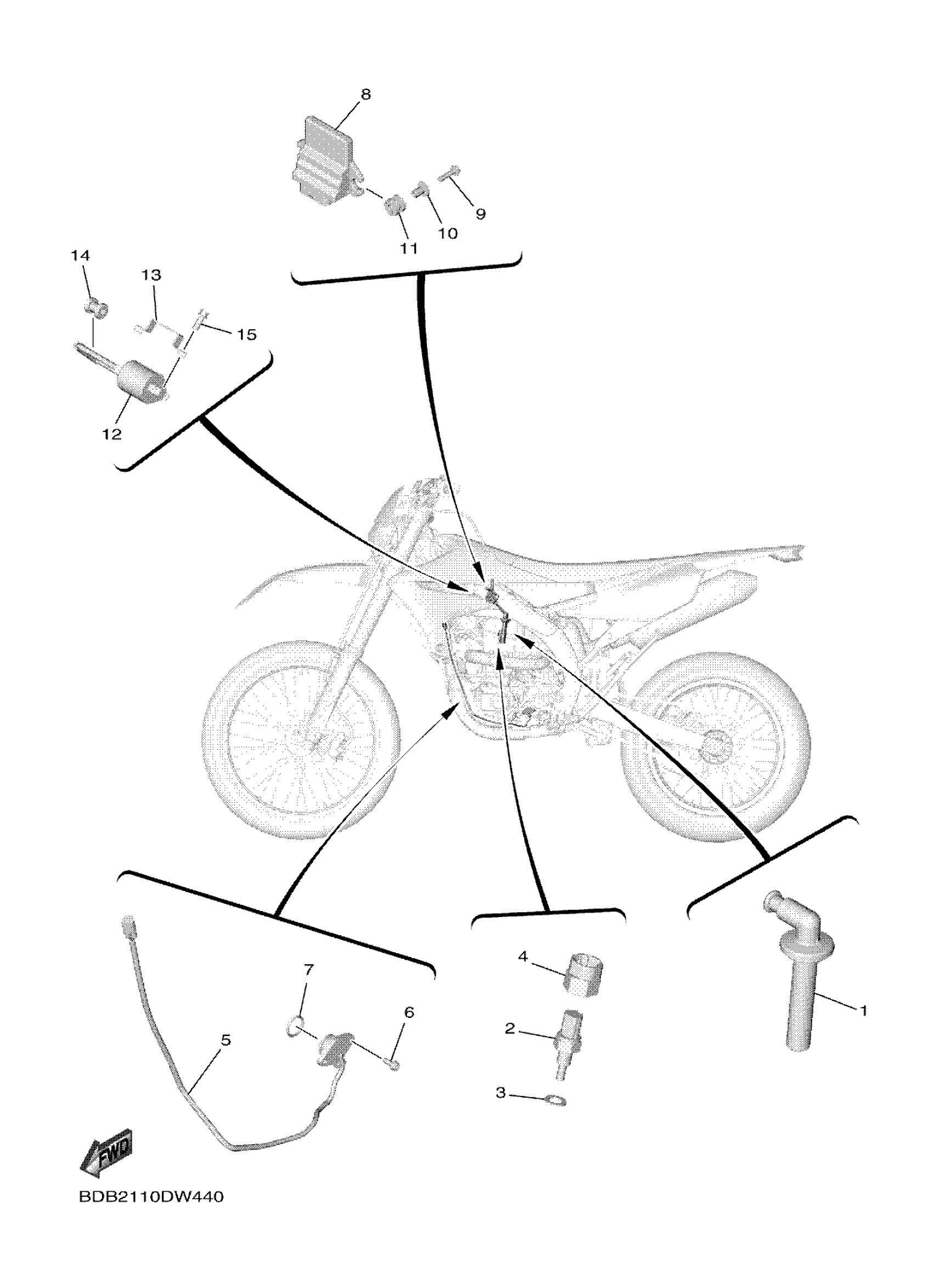 8
9
10
11
14
13
15
12
7
6
5
4
2
3
1
FWD
BDB2110DW440