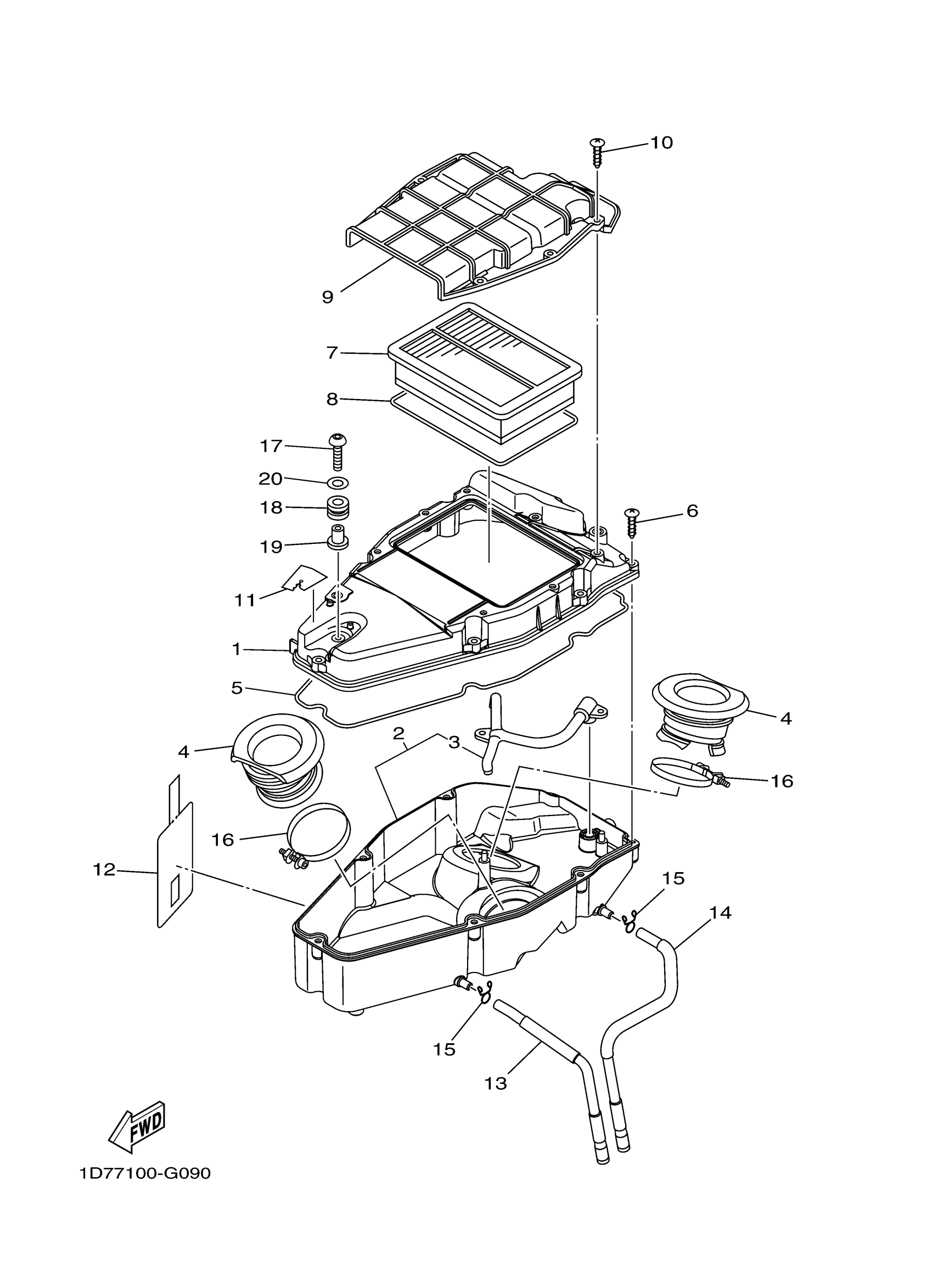 10
9
7
8
17
20
18
6
19
11
1
5
4
2
3
4
16
16
12
15
14
15
13
FWD
1D77100-G090