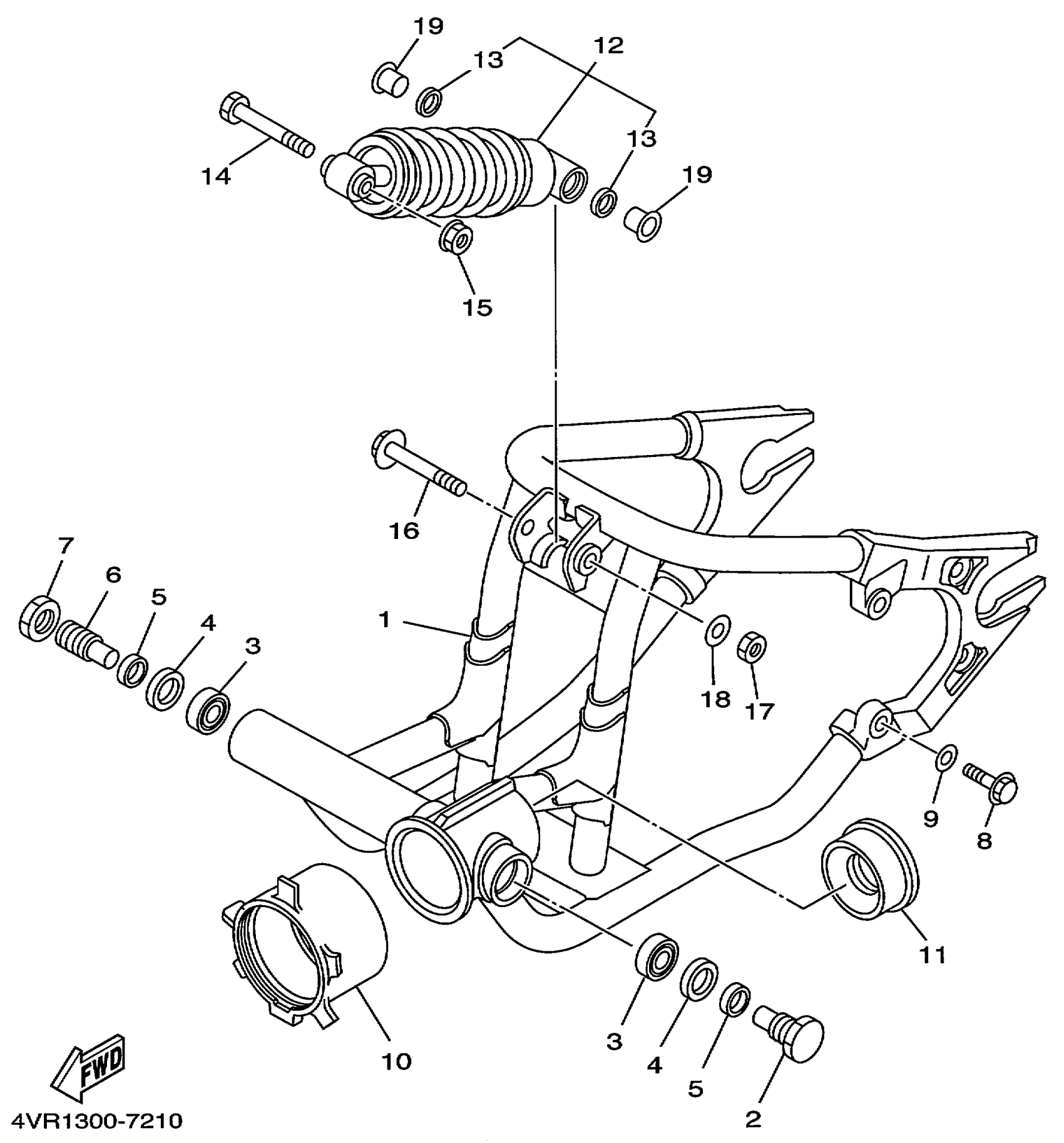 19
13
12
13
14
19
15
16
7
6
5
4
3
1
18
17
9
8
11
10
3
4
5
2
FWD
4VR1300-7210