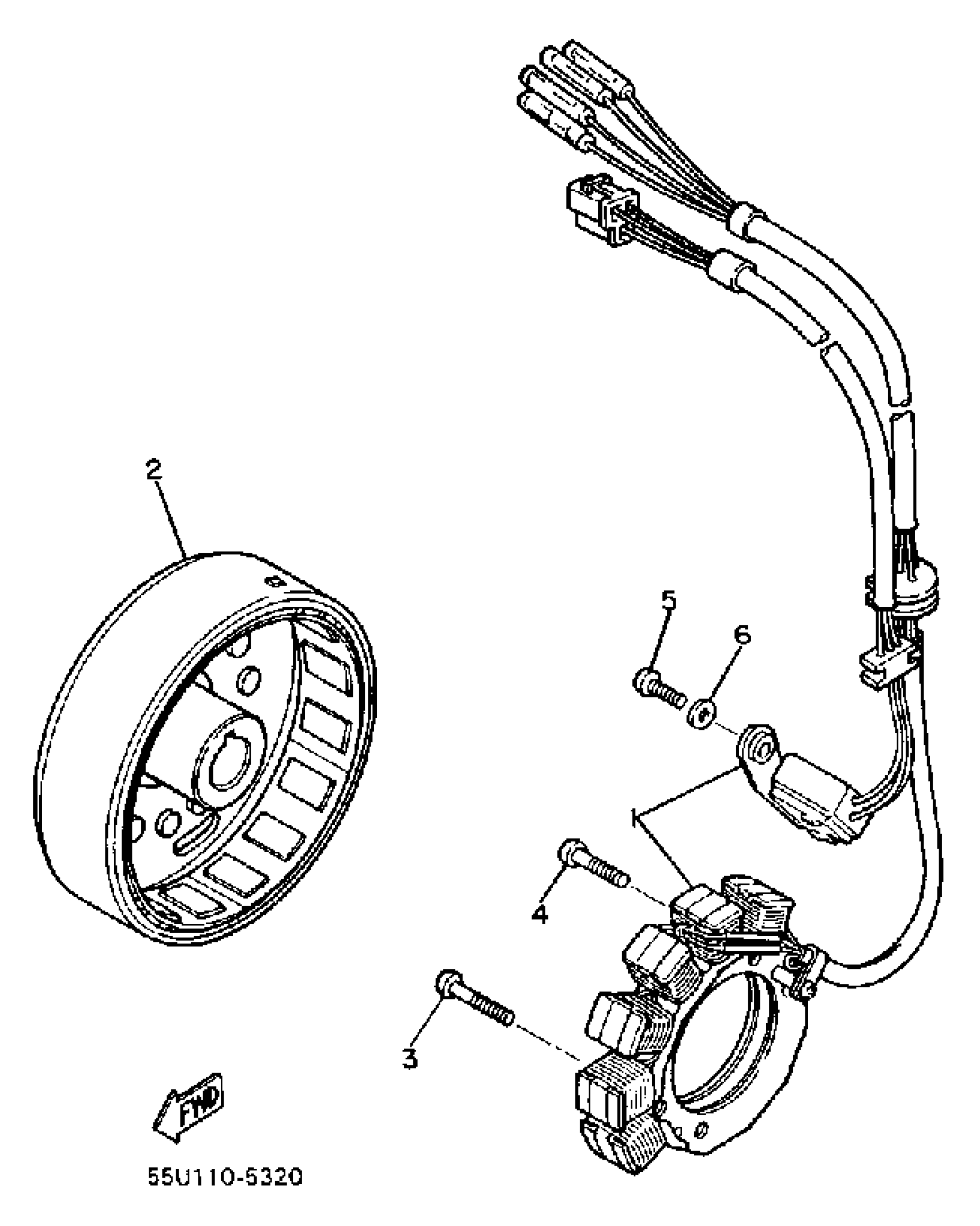 2
5
6
1
4
3
FWD
55U110-5320