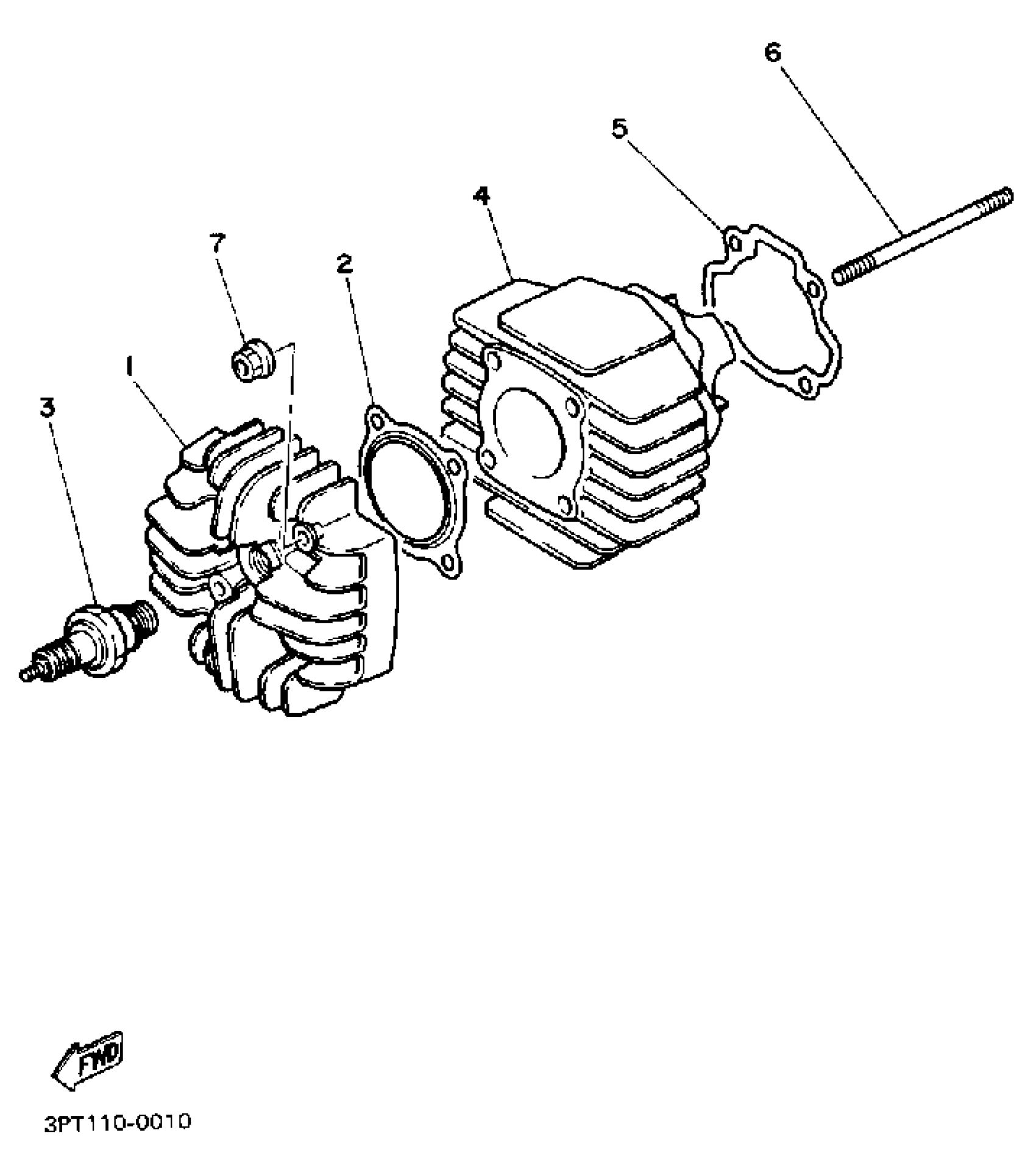 6

5

4

7

2

1

3

FWD

3PT110-0010