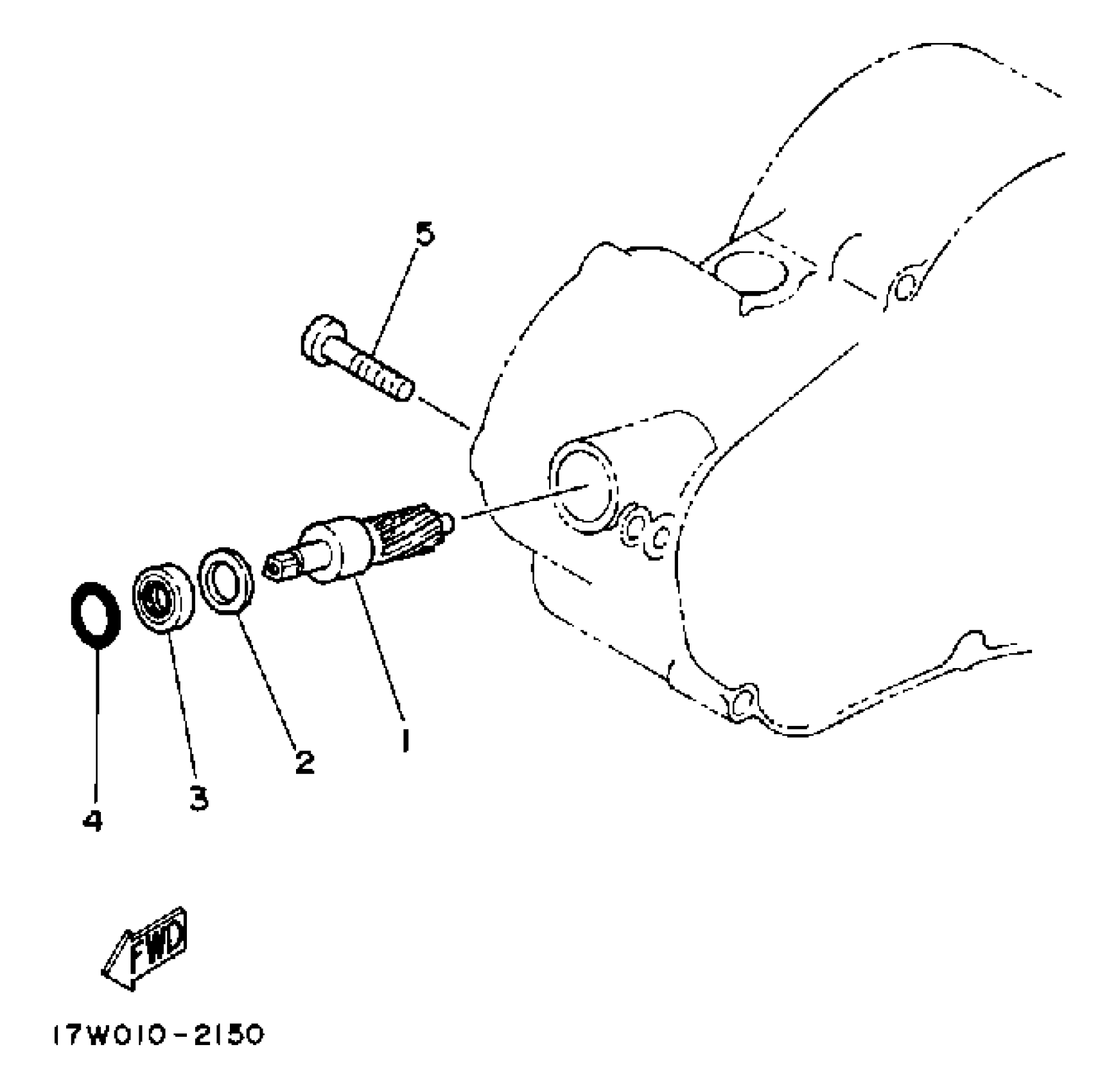 5
1
2
3
4
FWD
17W010-2150