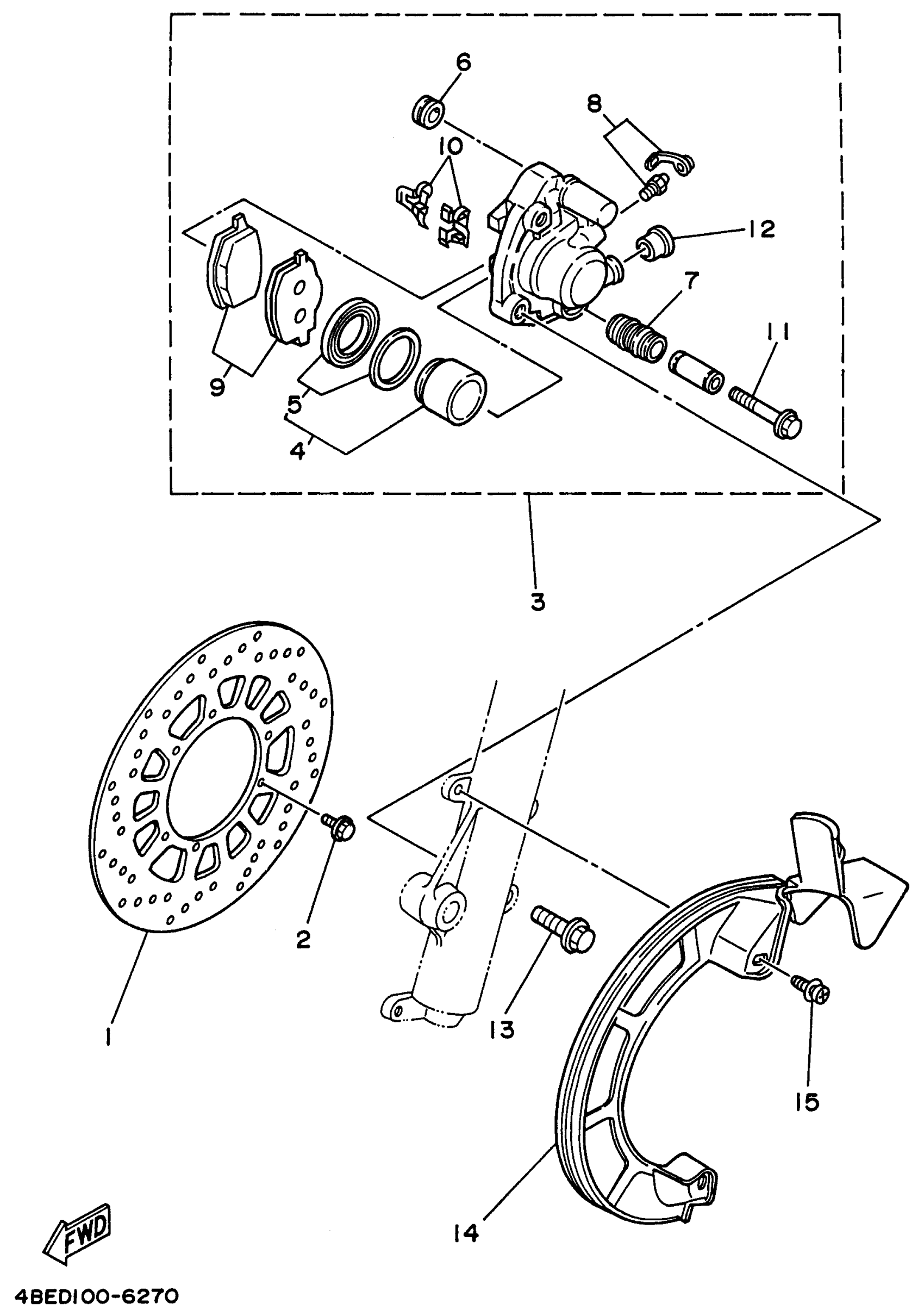 6
8
10
12
7
11
9
5
4
3
2
1
13
15
14
FWD
4BED100-6270