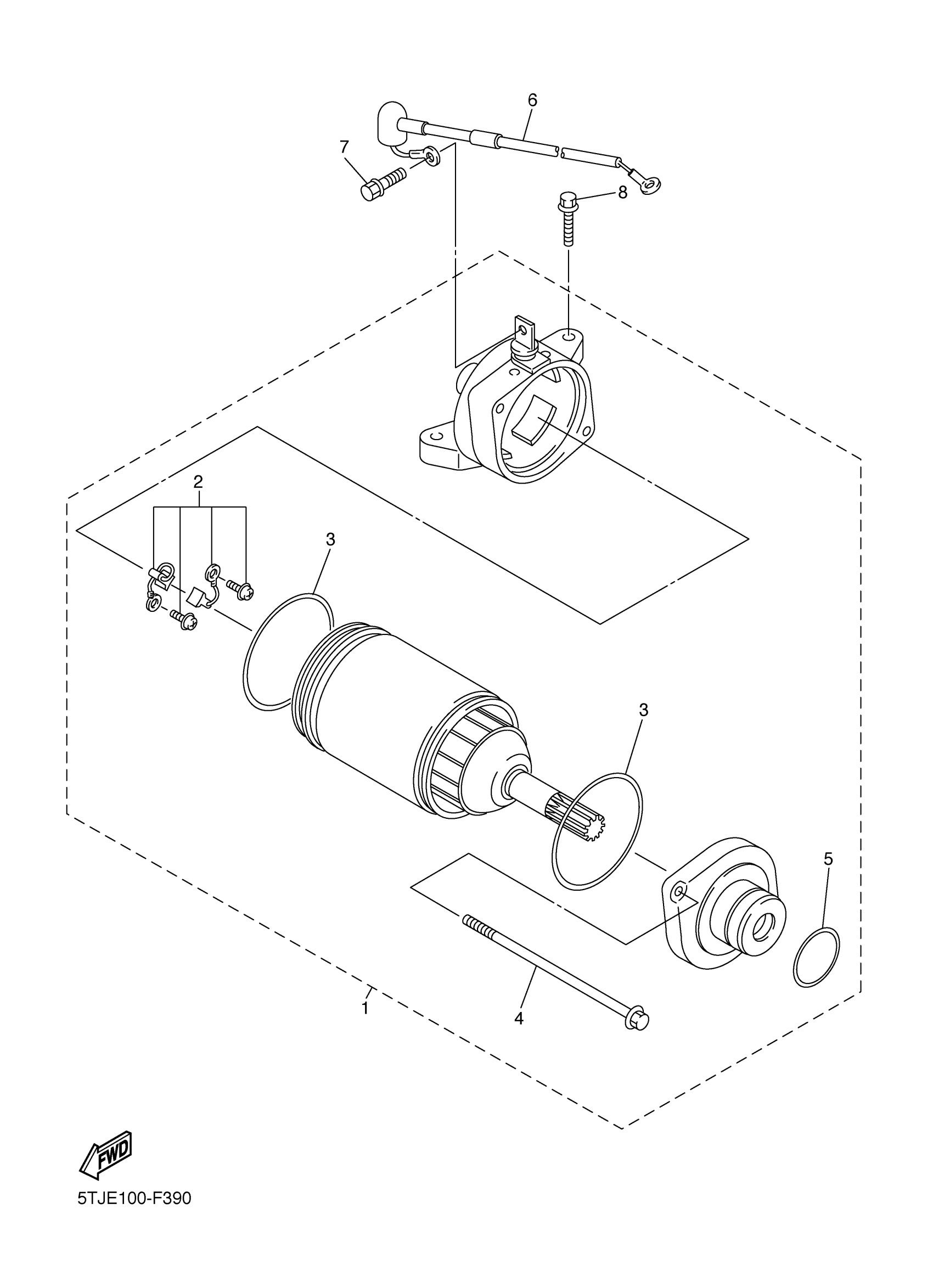 6
7
8
2
3
3
5
1
4
FWD
5TJE100-F390