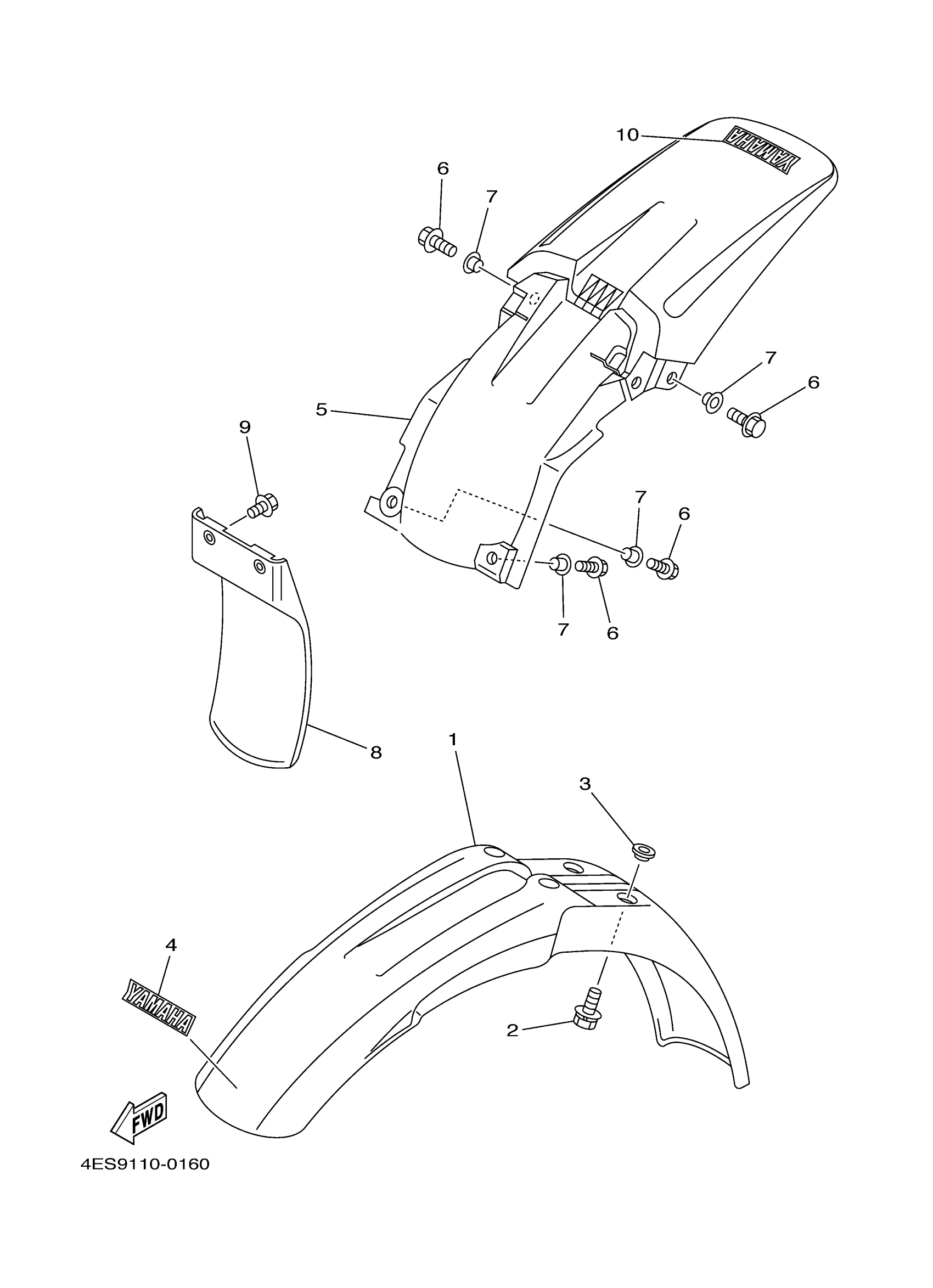 10
YAMAHA
6
7
7
6
5
9
7
6
7
6
8
1
3
4
YAMAHA
2
FWD
4ES9110-0160