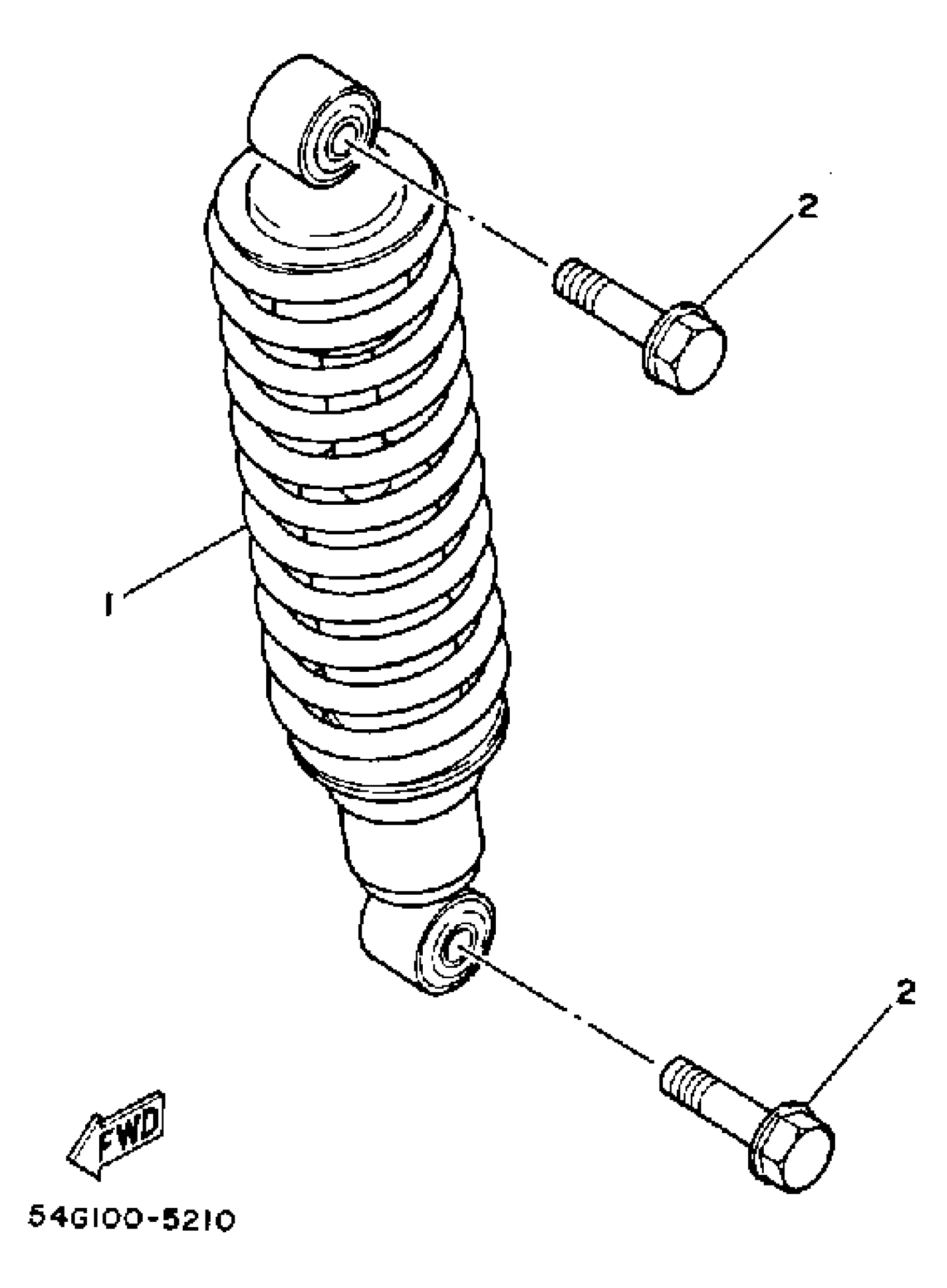 2

1

2

FWD

54G100-5210