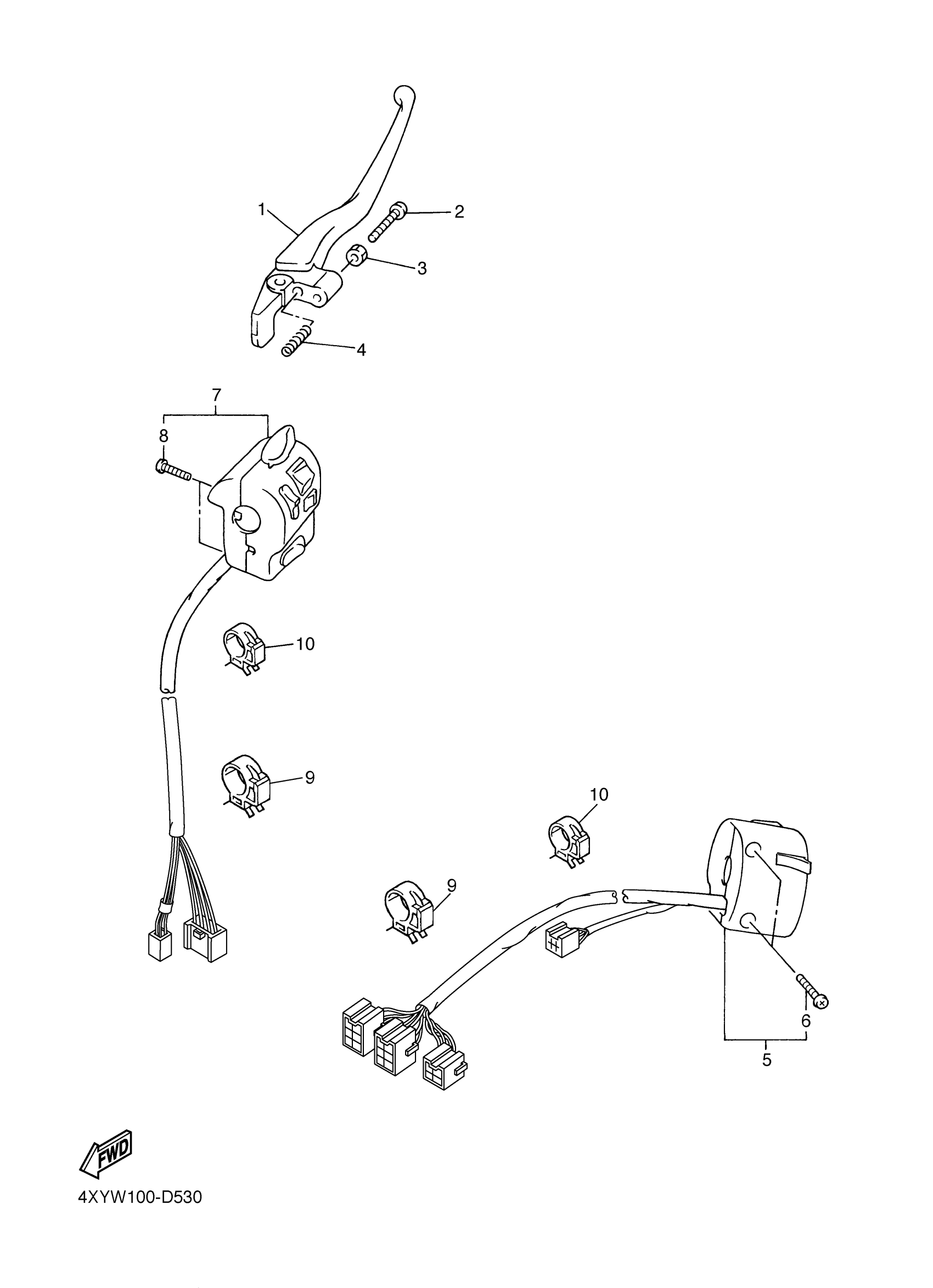 1
2
3
4
7
8
10
9
10
9
6
5
FWD
4XYW100-D530