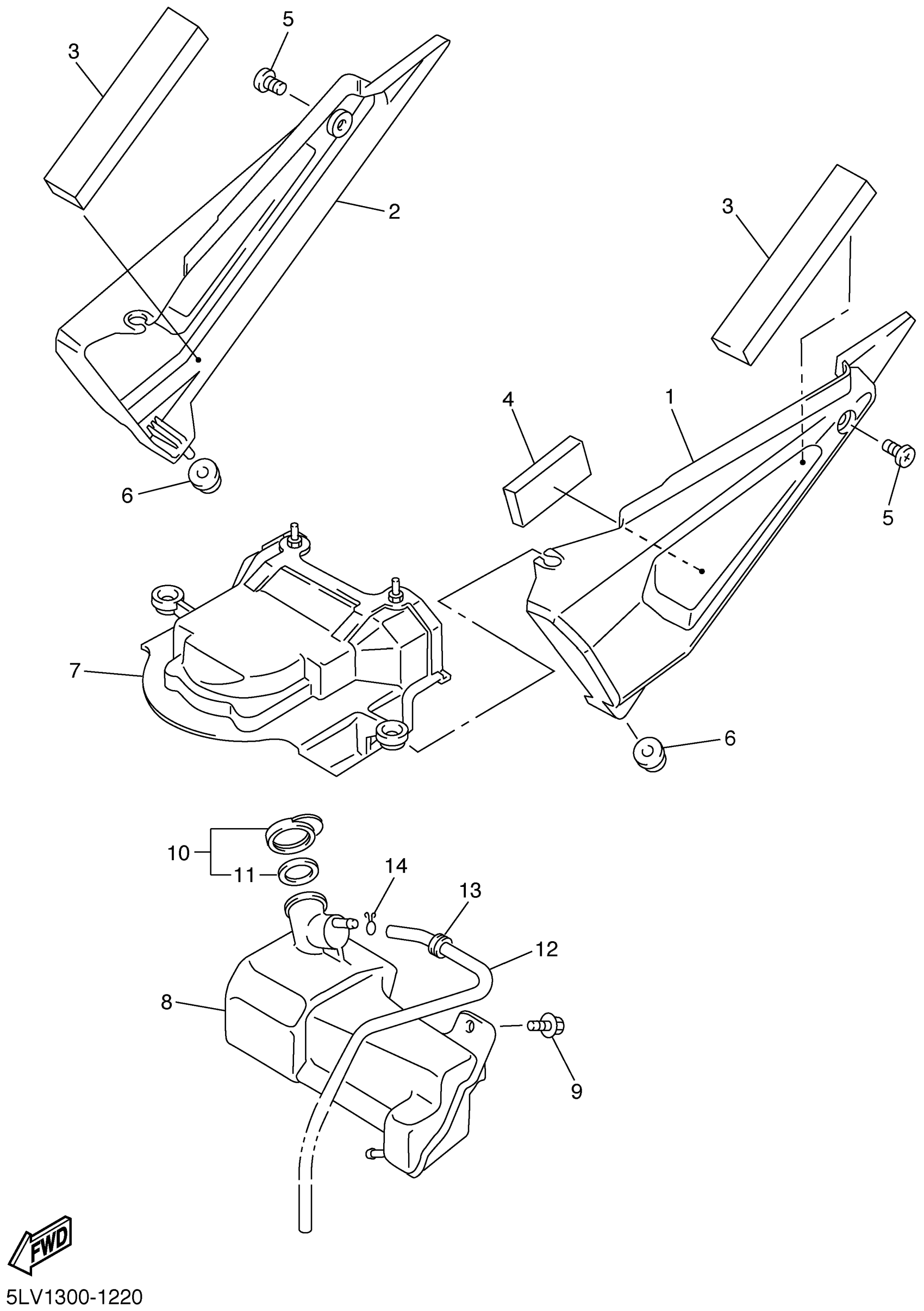 3
5
2
3
4
1
5
6
7
6
10
11
14
13
12
8
9
FWD
5LV1300-1220