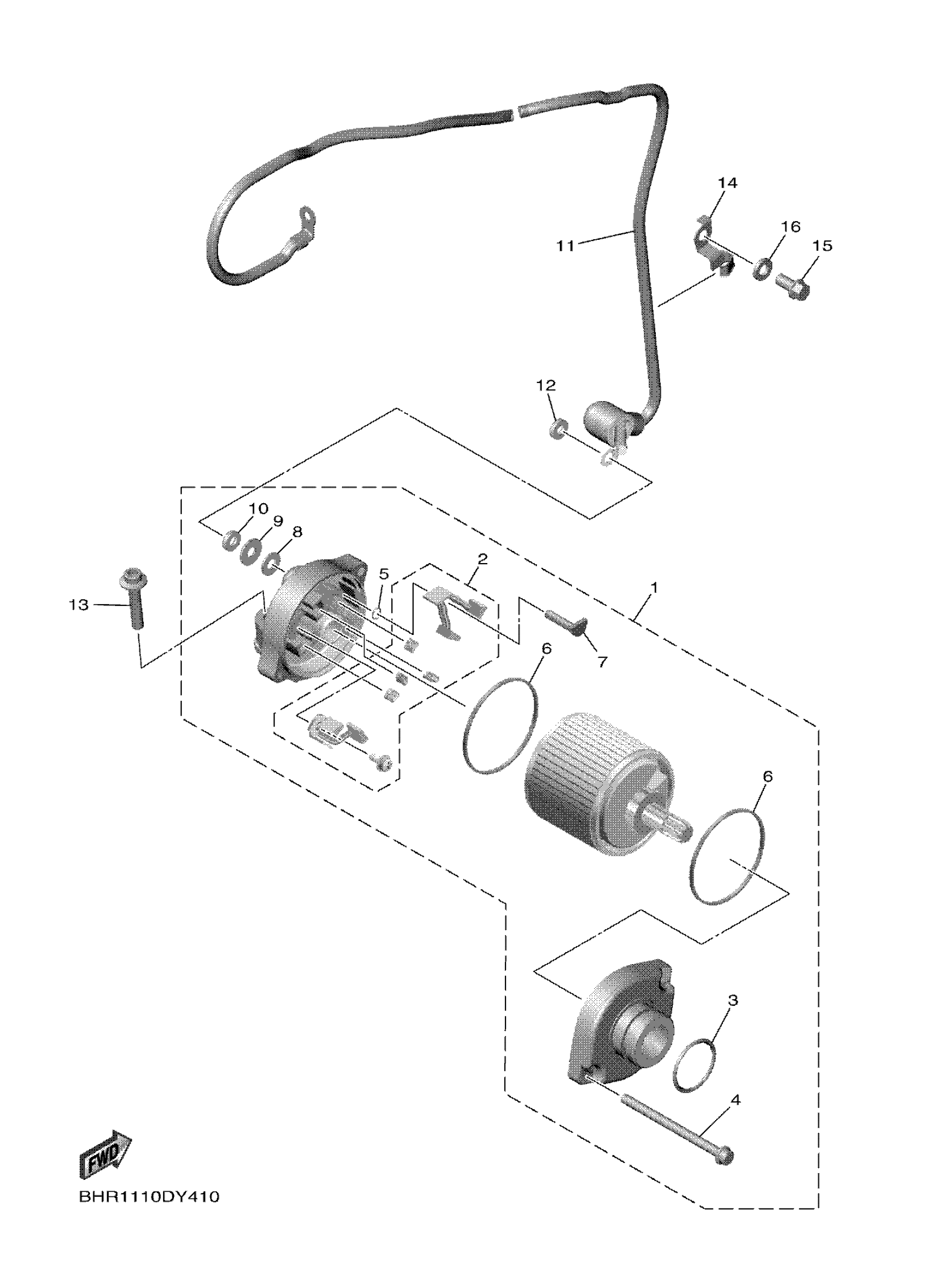 14
16
15
11
12
10
9
8
2
5
1
13
7
6
6
3
4
FWD
BHR1110DY410