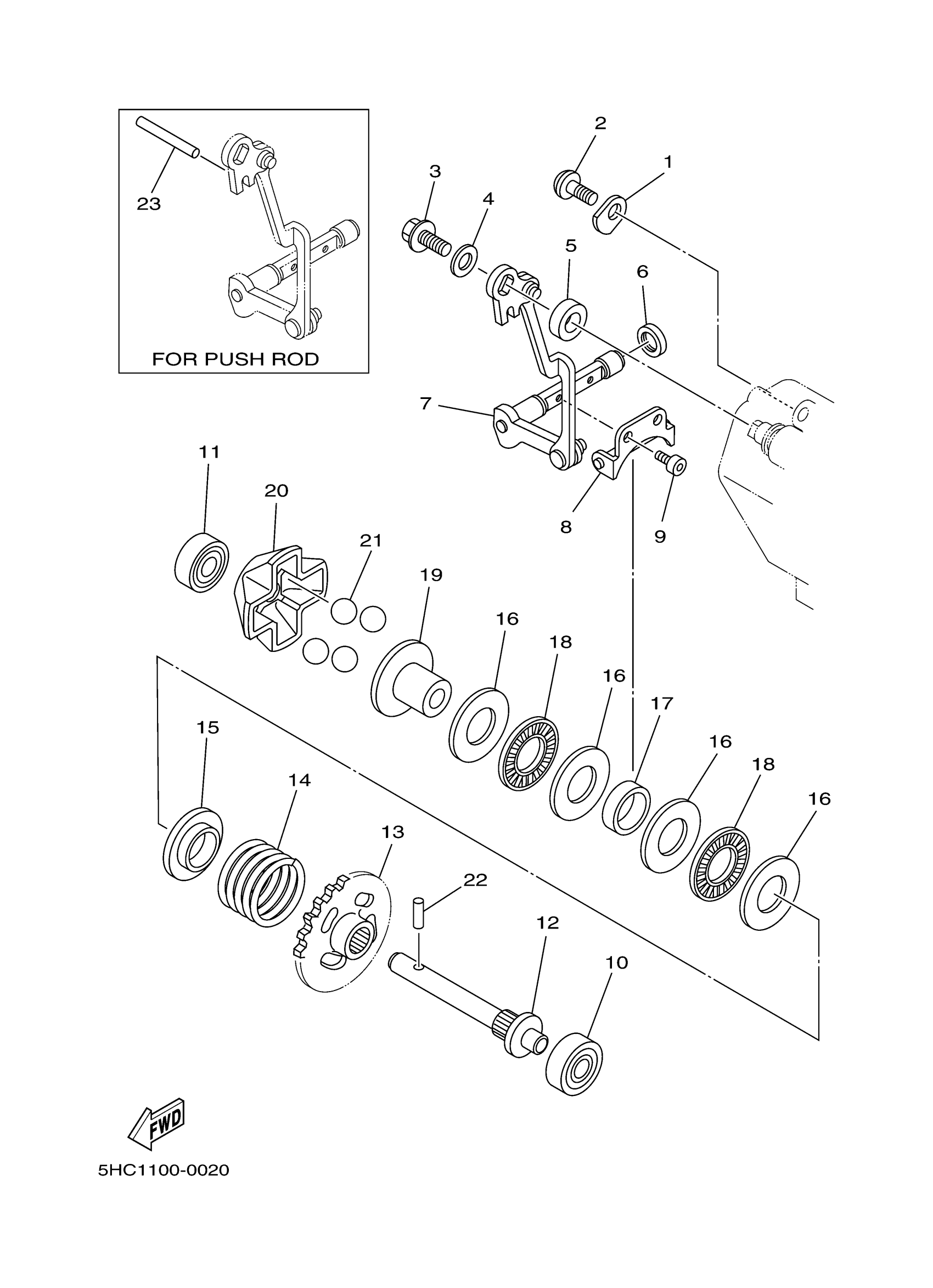 23

FOR PUSH ROD

2
1
3
4
5
6
7
8
9
11
20
21
19
16
18
16
17
16
18
16
15
14
13
22
12
10

FWD

5HC1100-0020