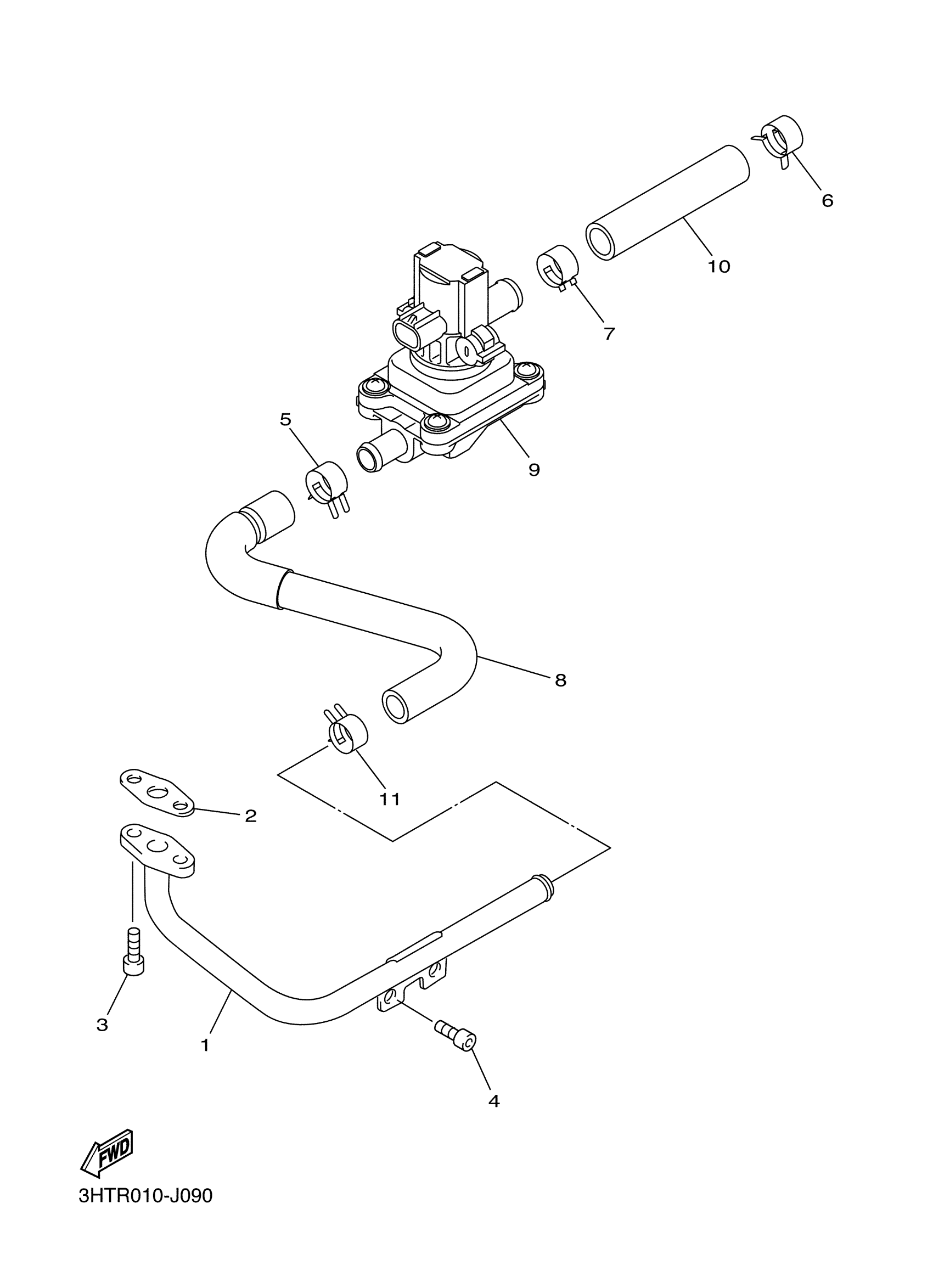 6

10

7

5

9

8

11

2

3

1

4

FWD

3HTR010-J090