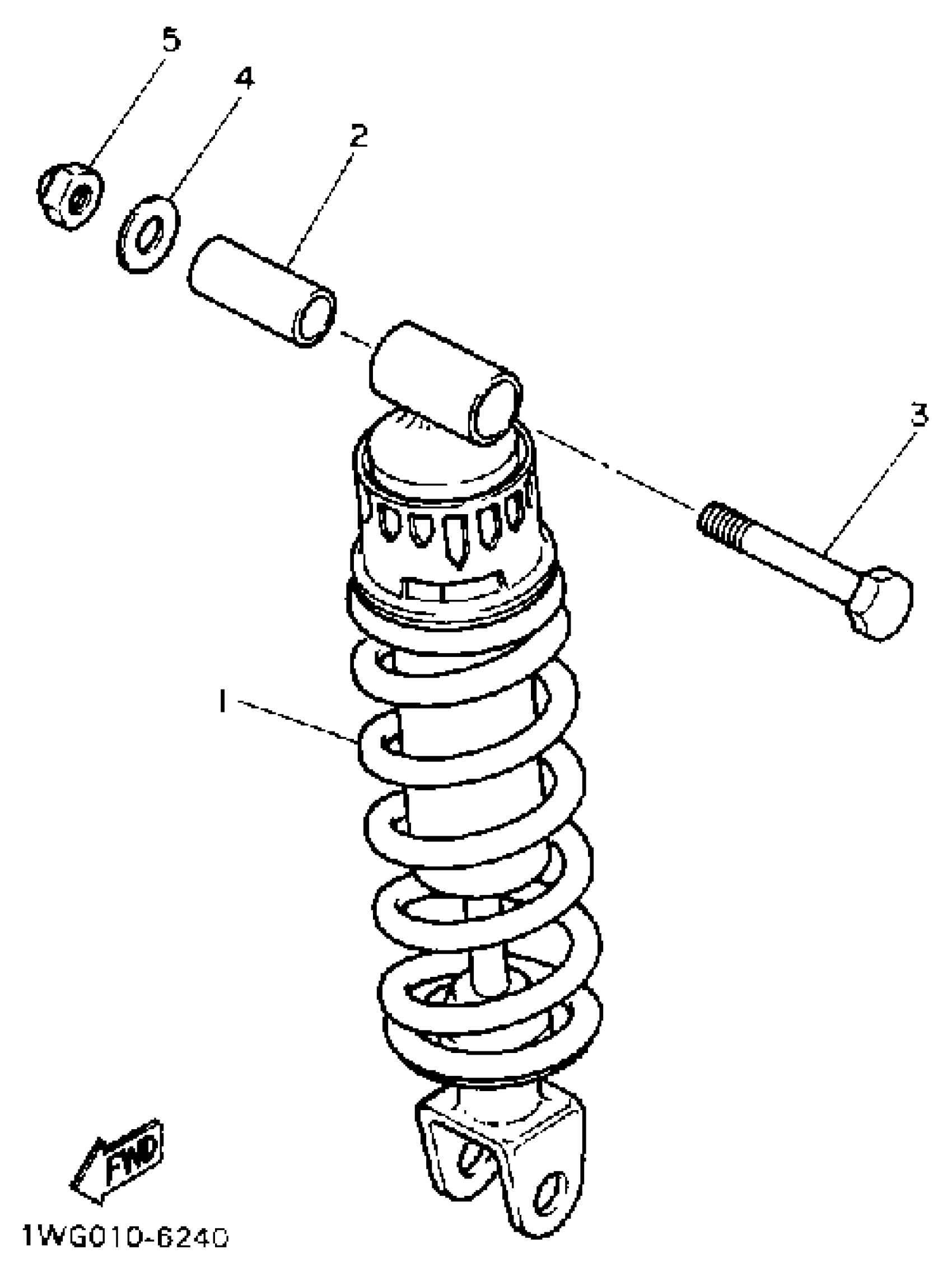 5
4
2
3
1
FWD
1WG010-6240