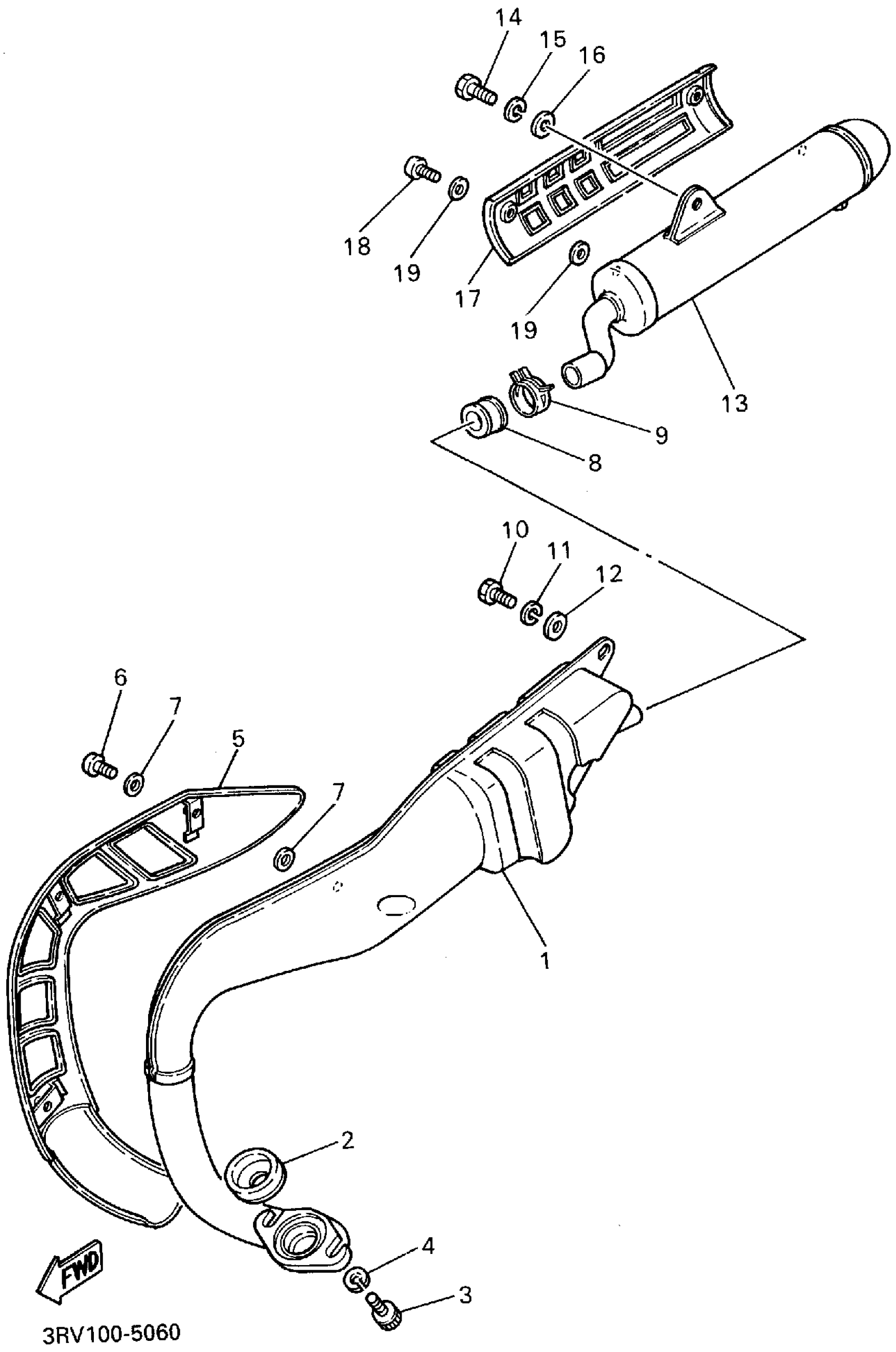 14
15
16
18
19
17
19
13
9
8
10
11
12
6
7
5
7
1
2
4
3
FWD
3RV100-5060