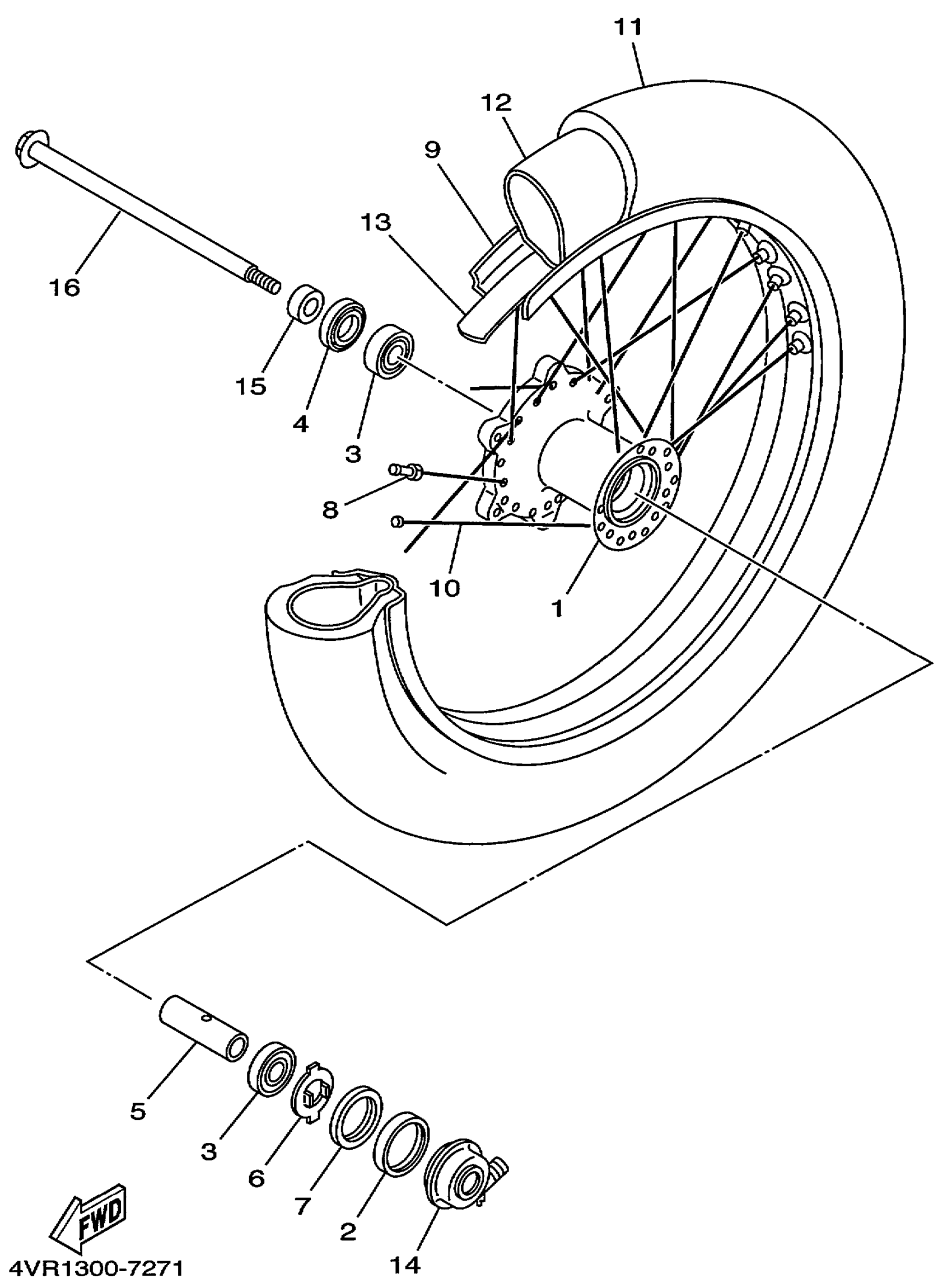 11
12
9
13
16
15
4
3
8
10
1
5
3
6
7
2
14
FWD
4VR1300-7271