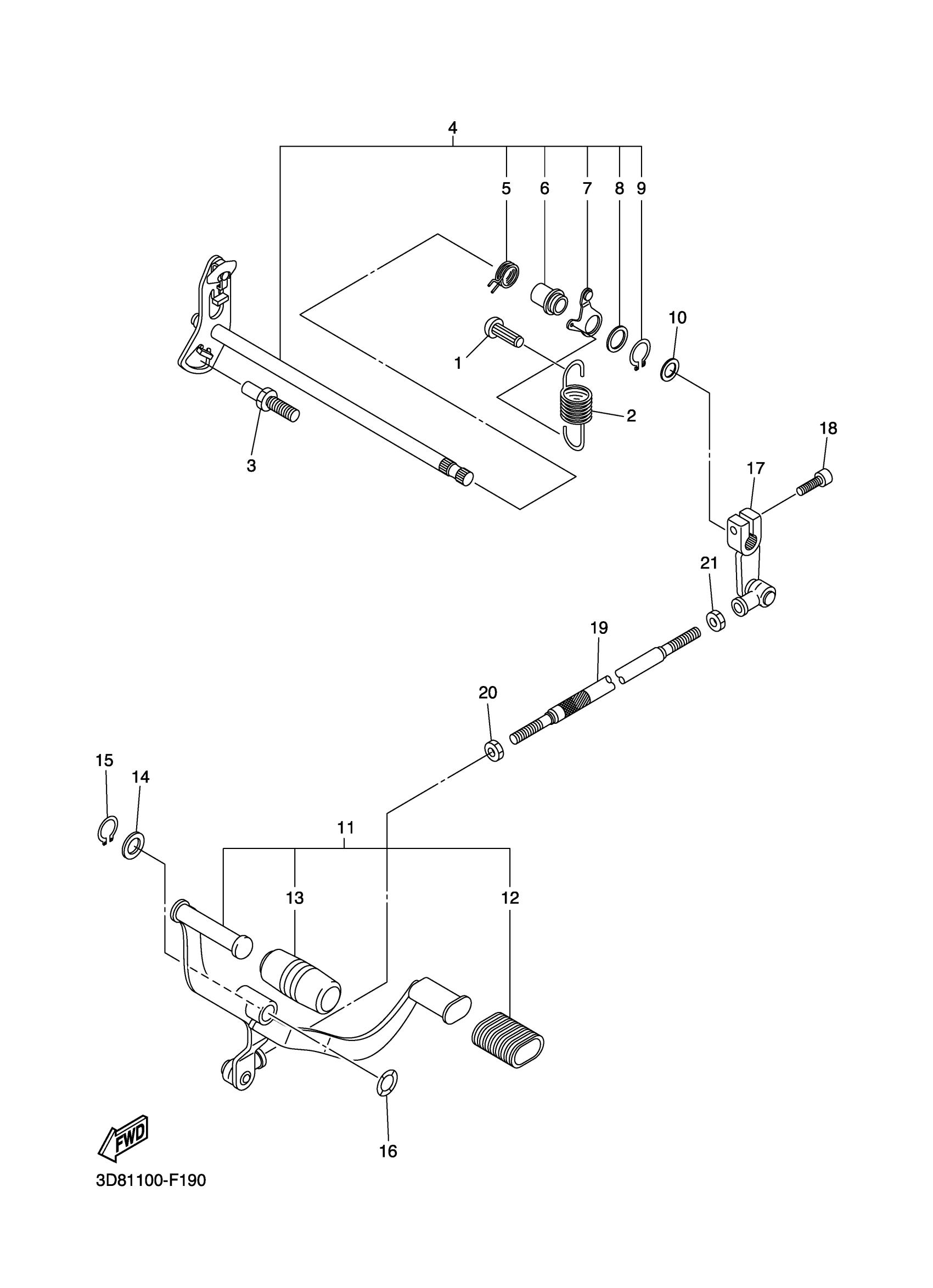 4
5
6
7
8
9
10
1
2
3
18
17
21
19
20
15
14
11
13
12
16
FWD
3D81100-F190