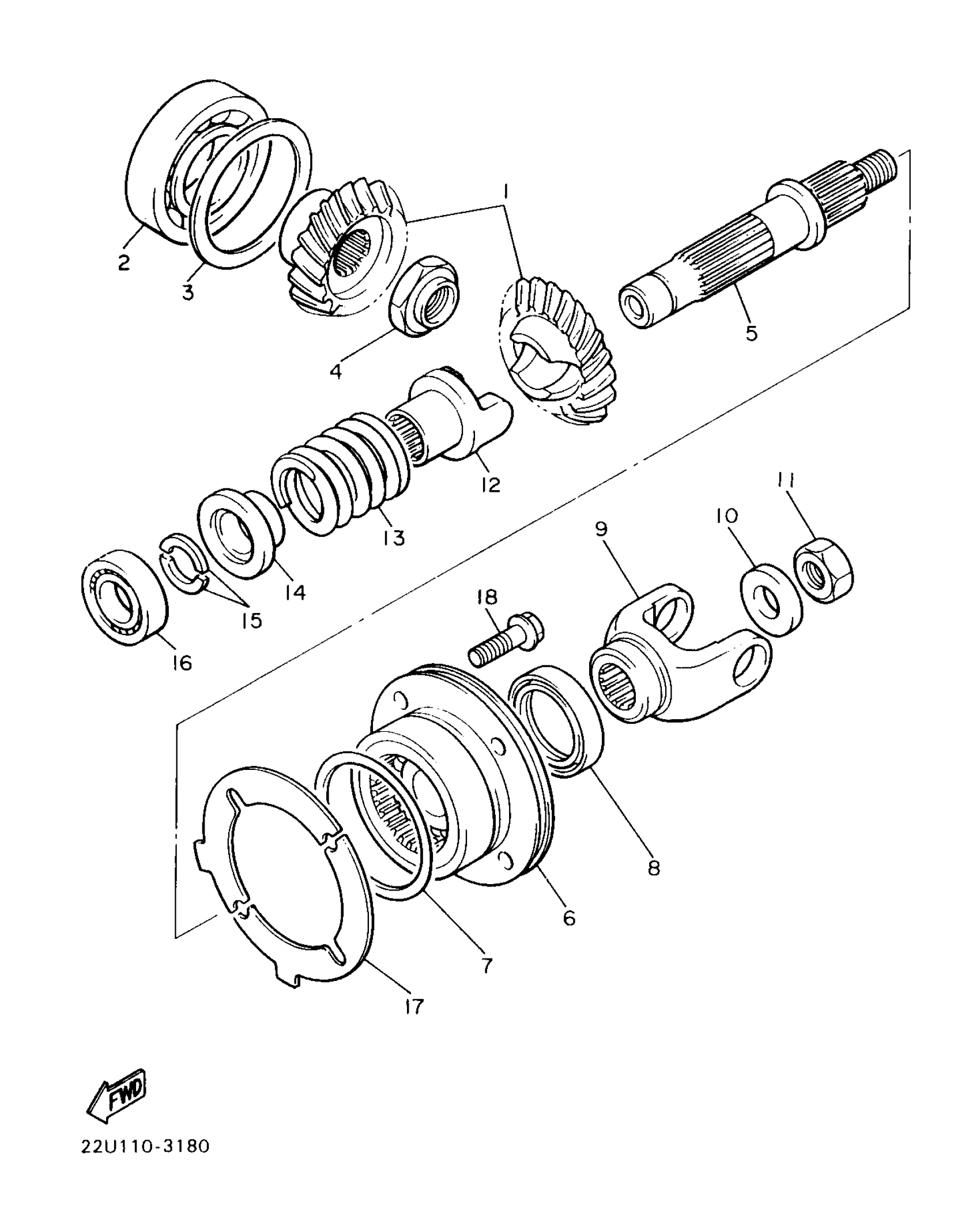 1
2
3
4
5
12
13
14
15
16
11
10
9
18
8
6
7
17
FWD
22U110-3180