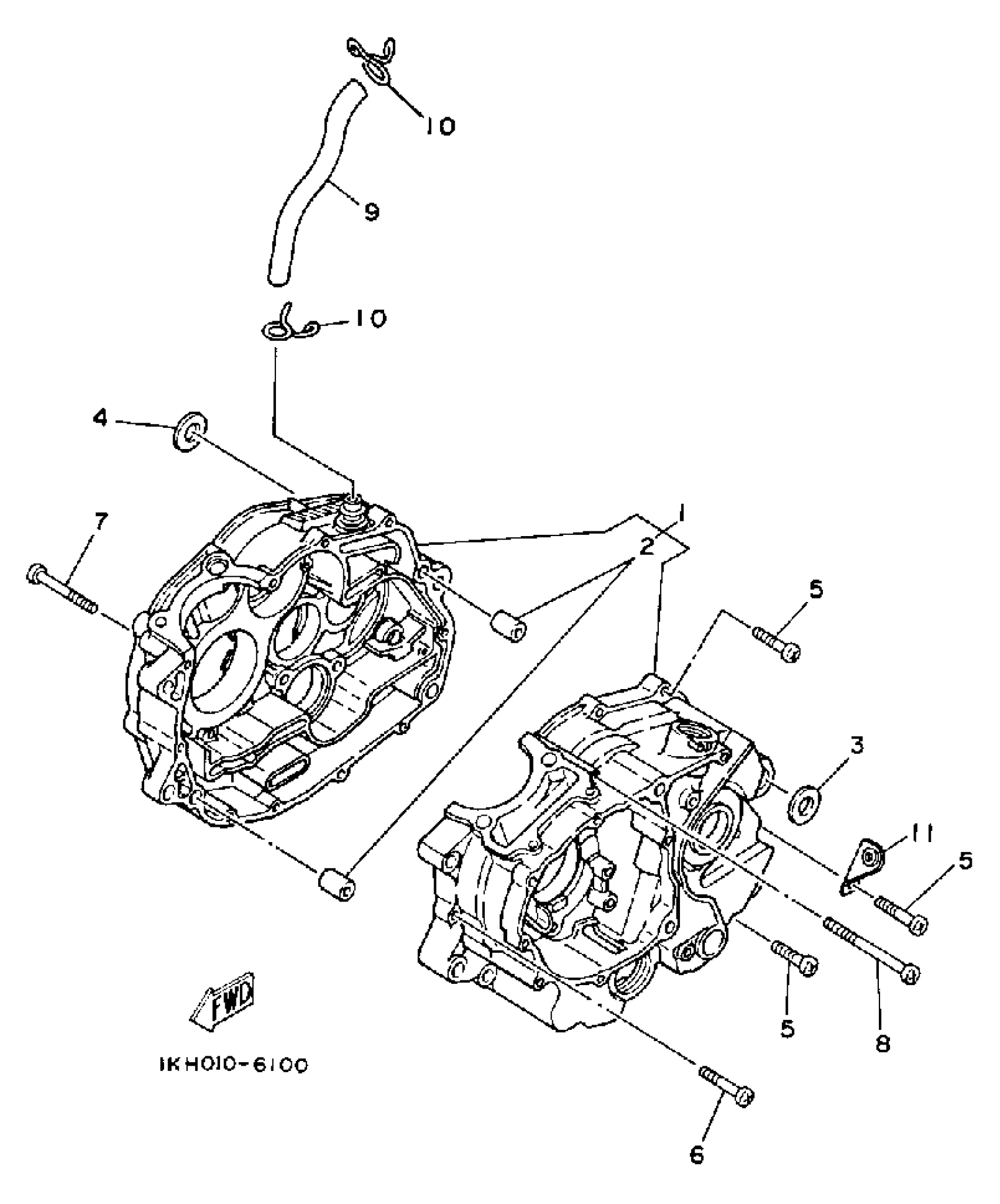 10
9
10
4
7
1
2
5
3
11
5
5
8
6
FWD
1KH010-6100