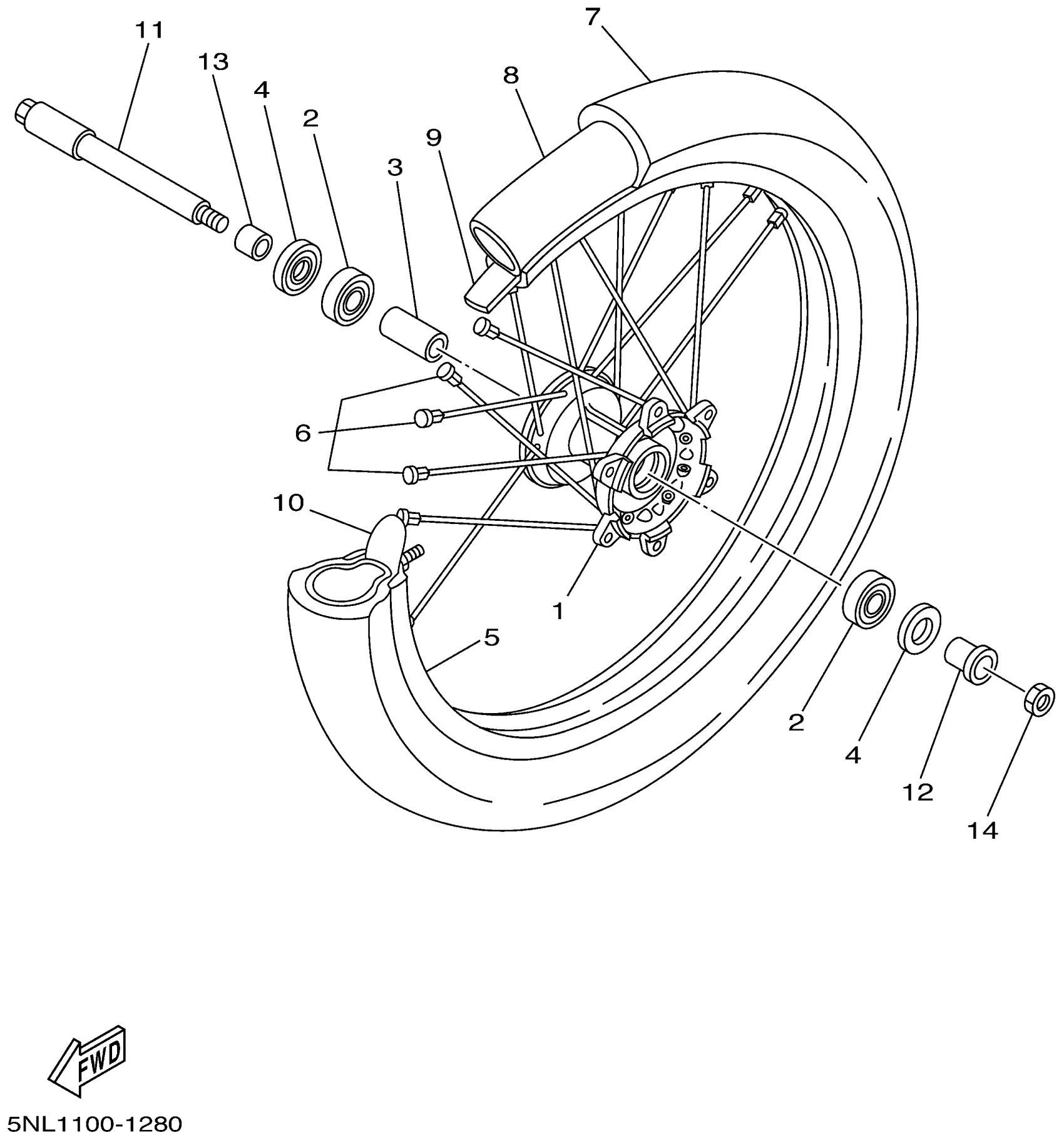 11
13
4
2
3
9
8
7
6
10
1
5
2
4
12
14
FWD
5NL1100-1280