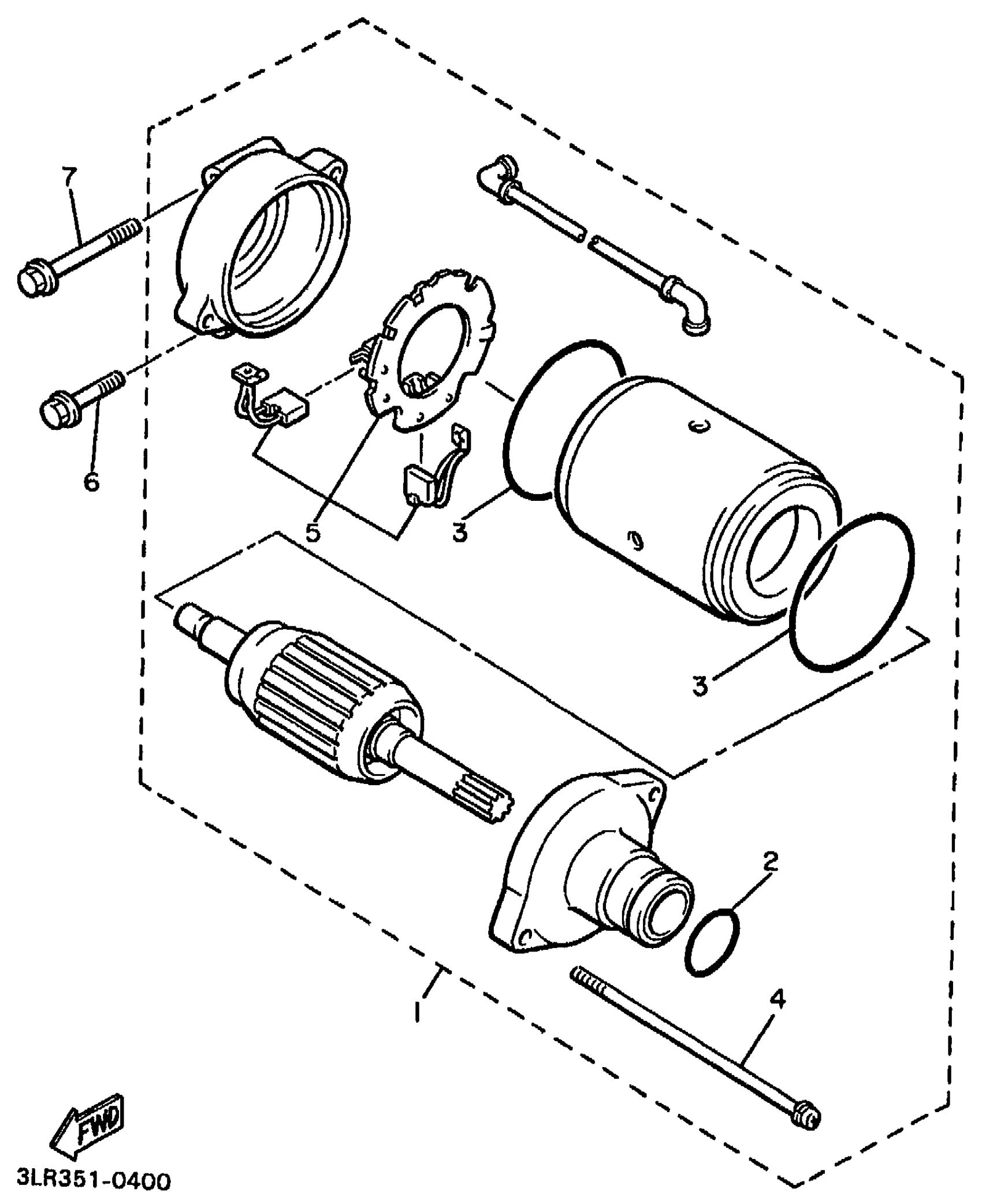 7

6

5

3

3

2

1

4

FWD

3LR351-0400