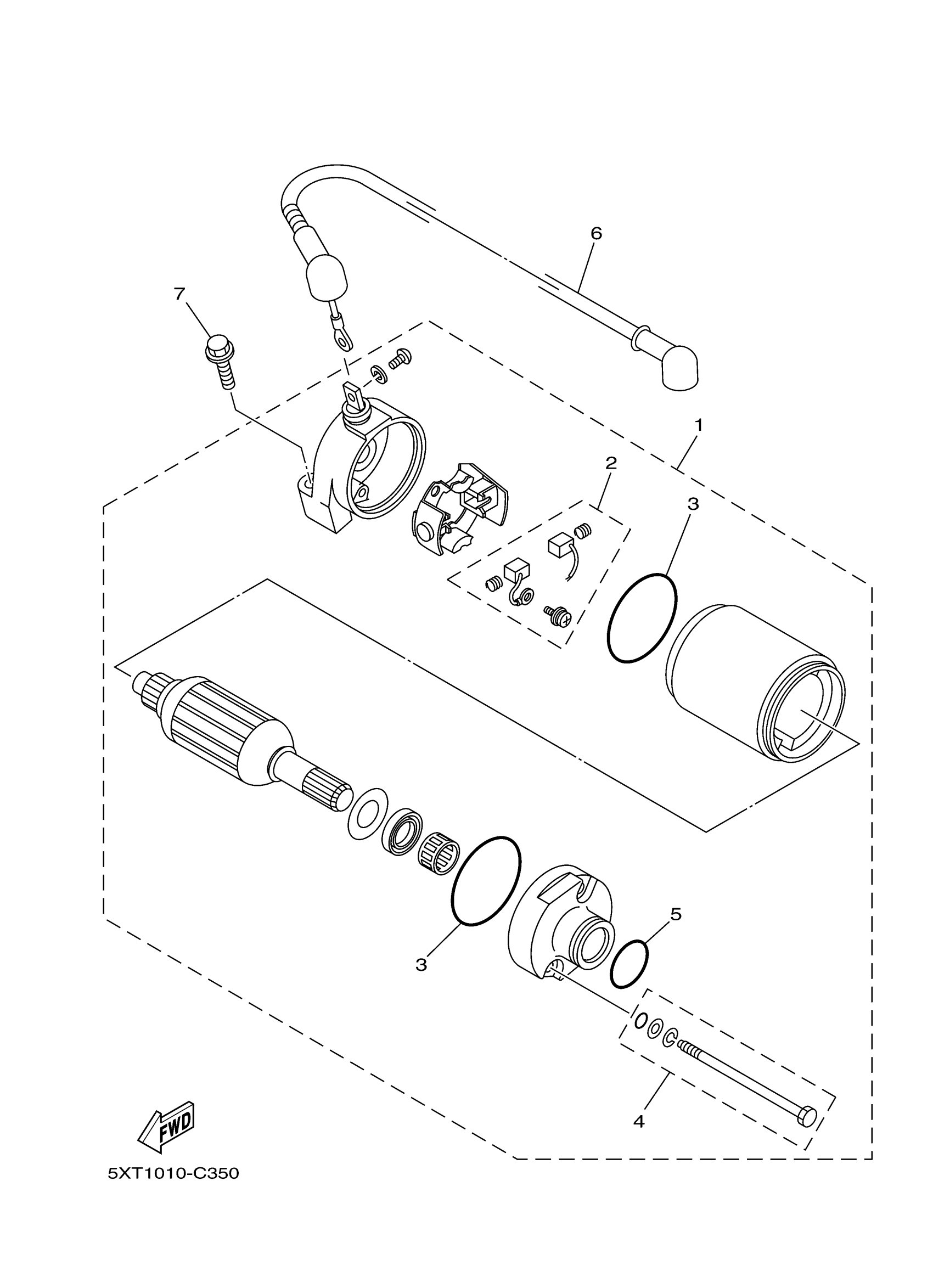 6

7

1

2

3

3

5

4

FWD

5XT1010-C350