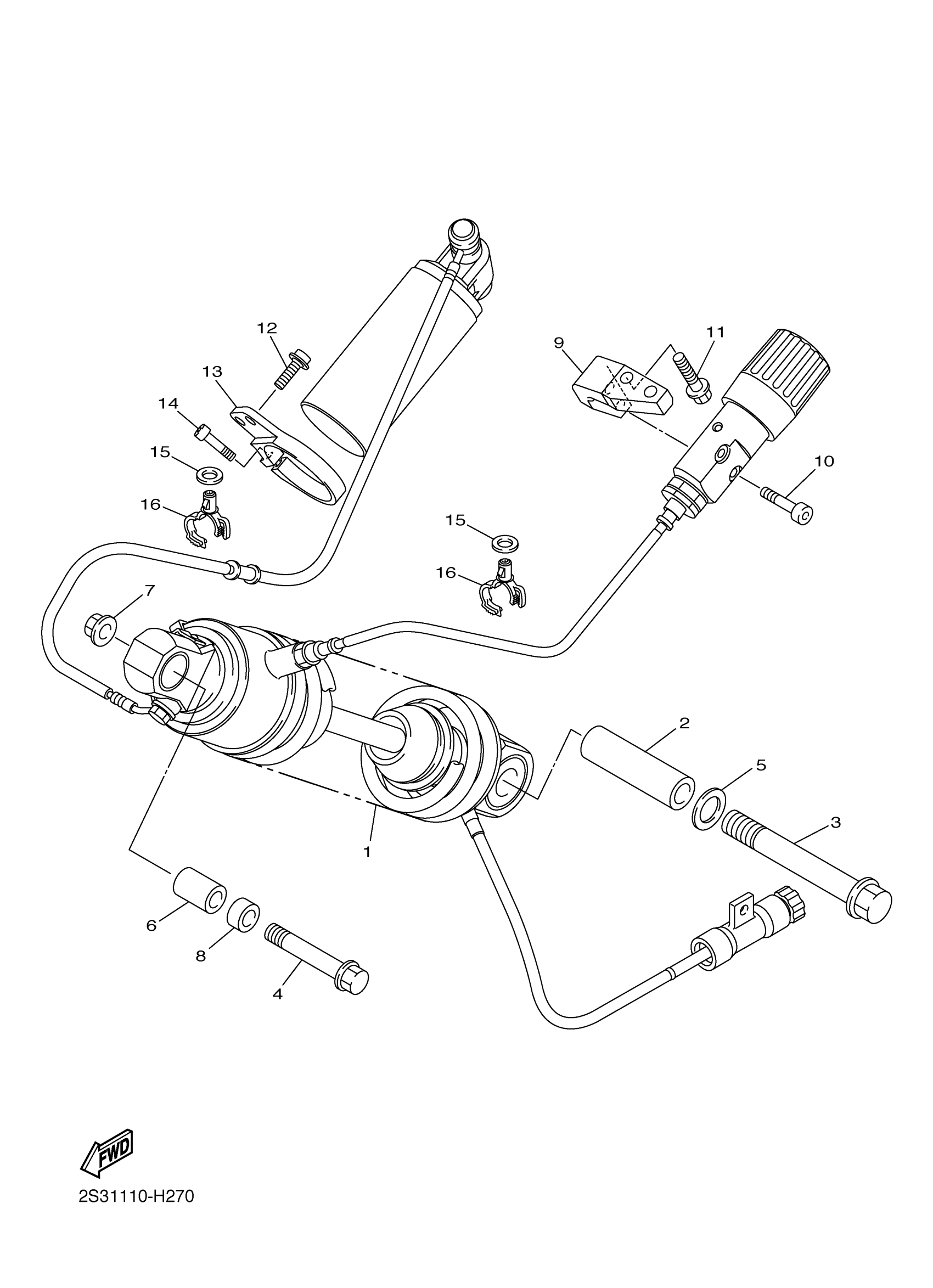 12
11
9
13
14
15
10
16
15
16
7
2
5
3
1
6
8
4
FWD
2S31110-H270