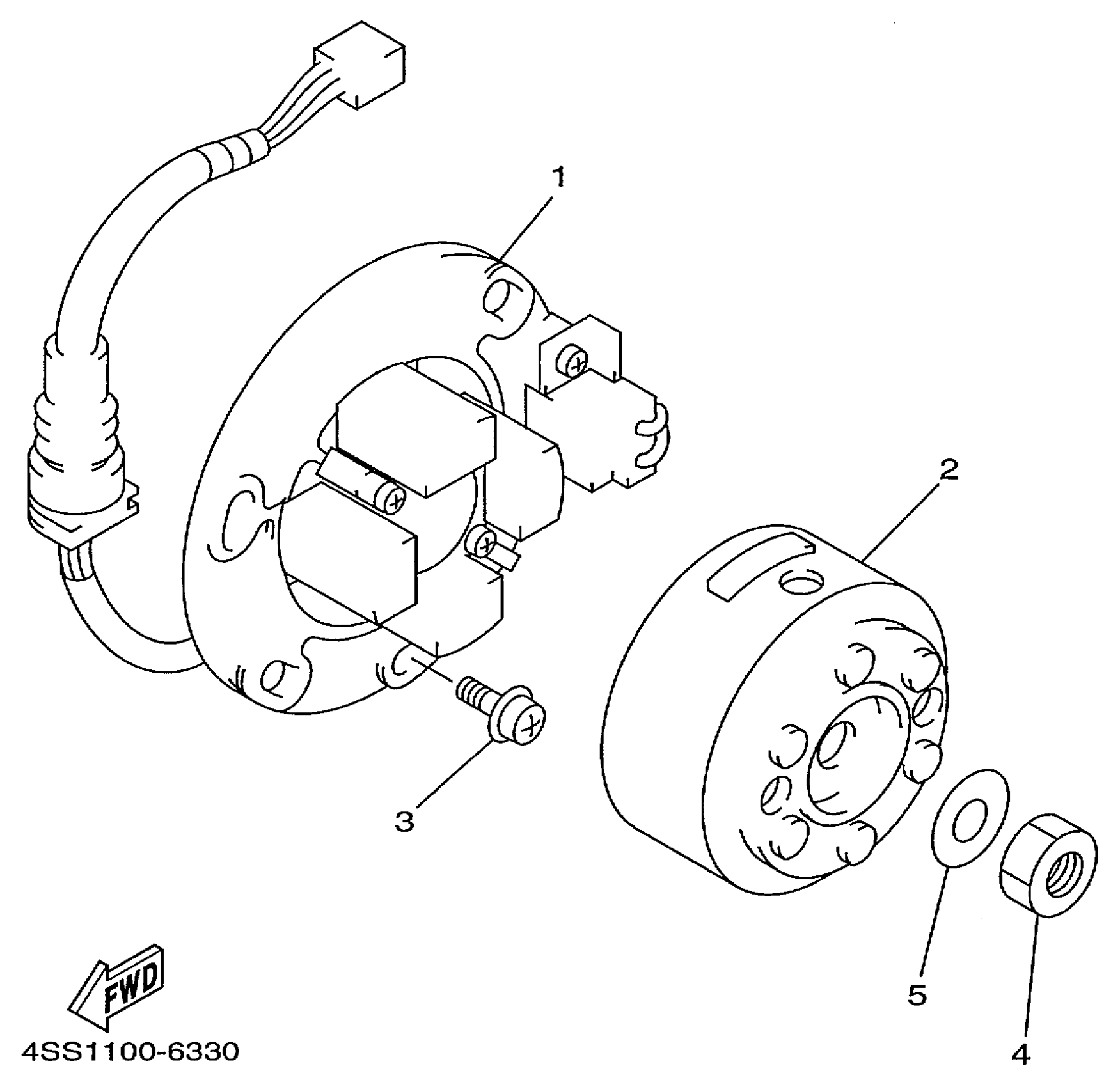 1

2

3

5

4

FWD

4SS1100-6330