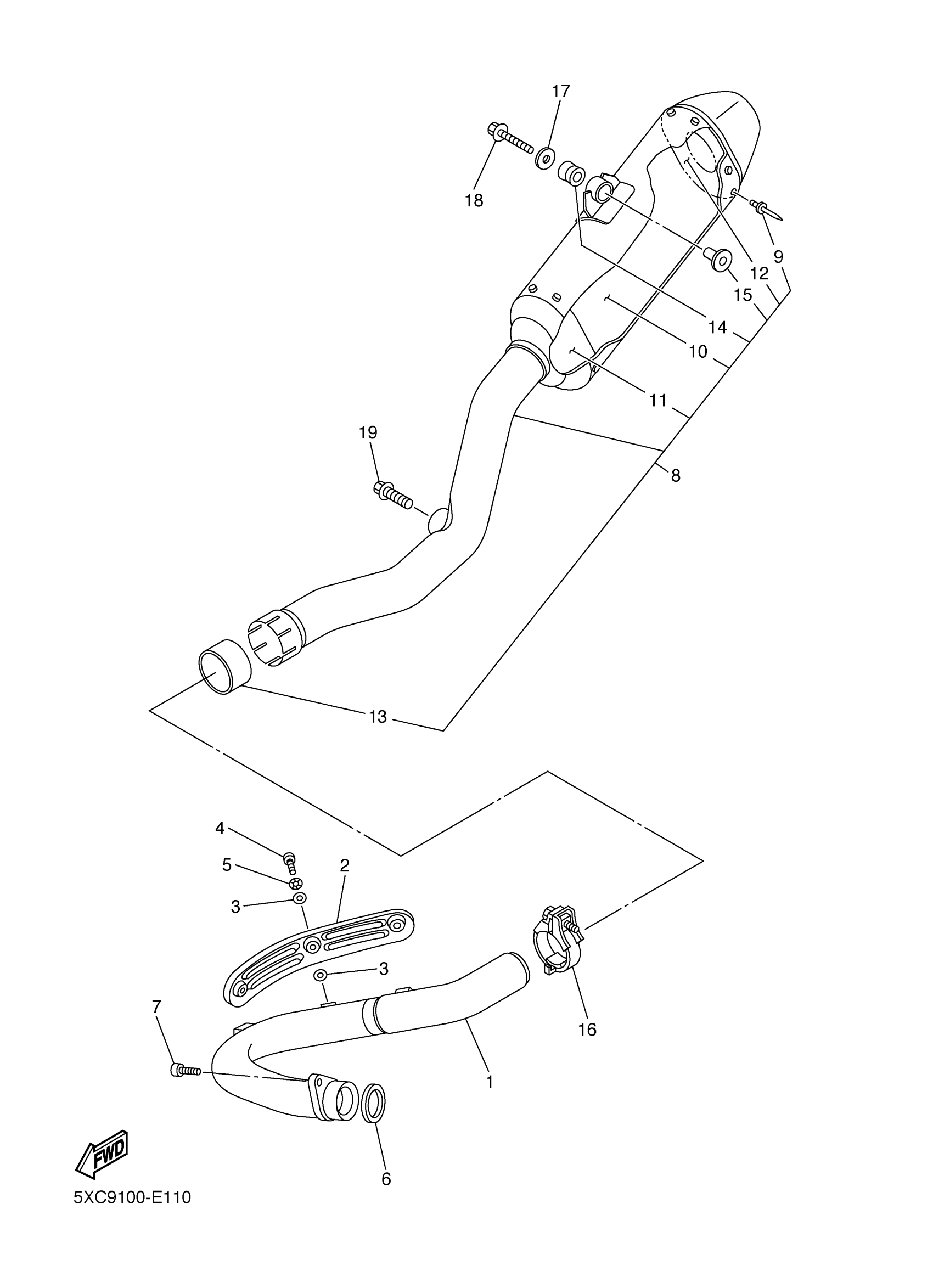 17
18
9
12
15
14
10
11
19
8
13
4
5
2
3
3
7
16
1
6
FWD
5XC9100-E110