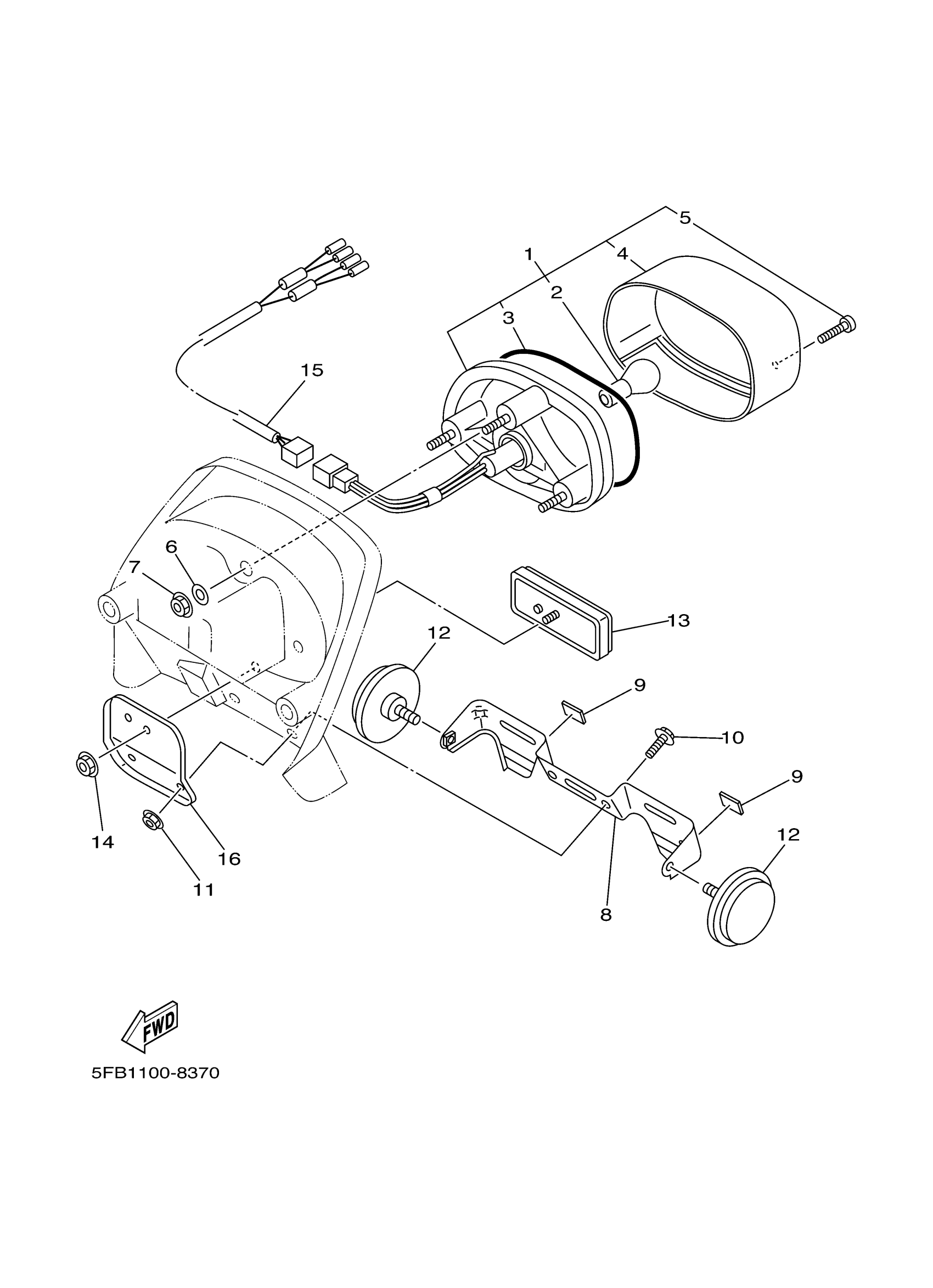 5
1
4
2
3
15
6
7
13
12
9
10
9
12
14
16
11
8
FWD
5FB1100-8370