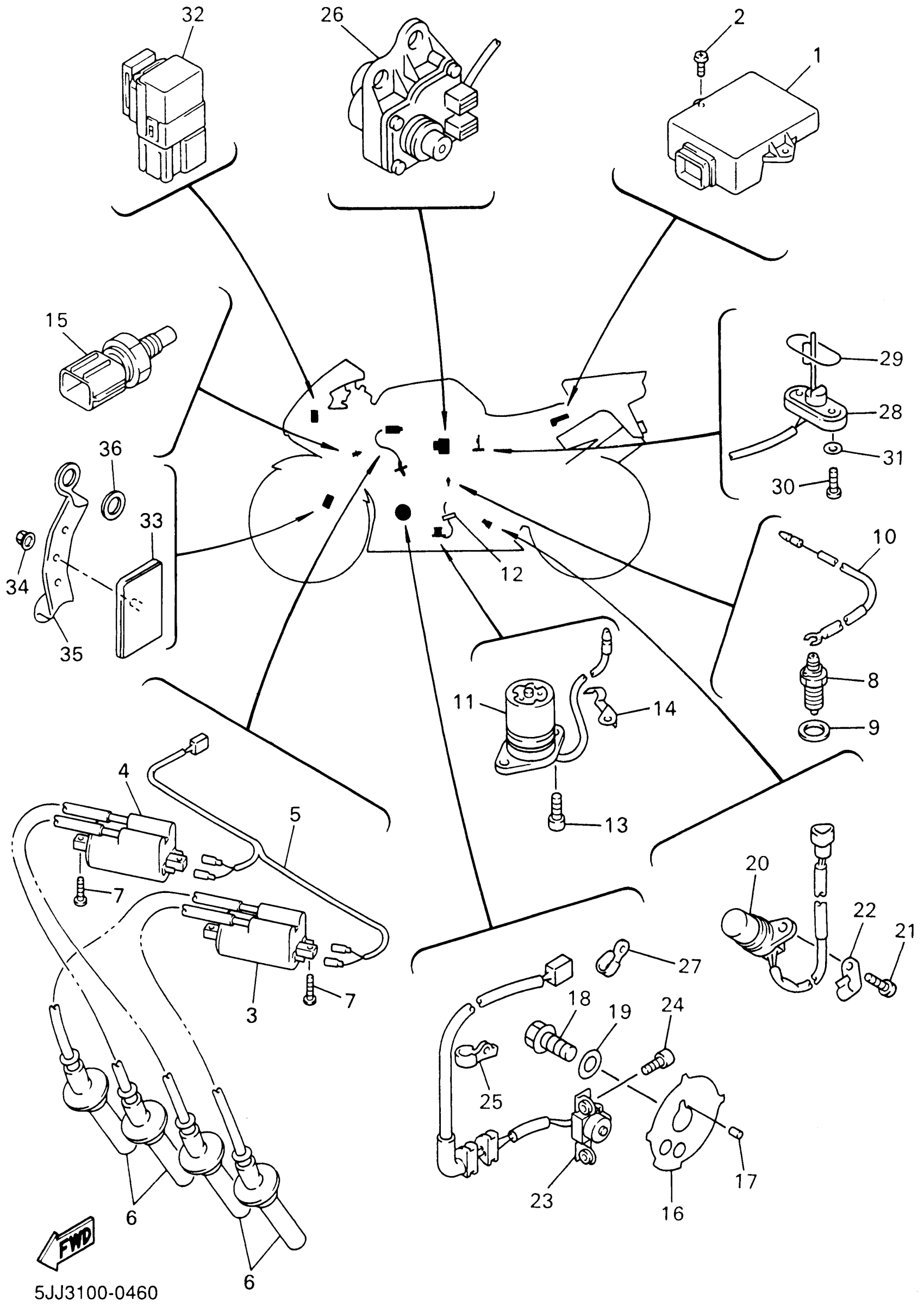 32
26
2
1
15
29
28
31
30
36
33
34
35
12
10
8
9
11
14
13
4
5
7
3
7
20
22
21
27
18
19
24
25
23
16
17
6
6
FWD
5JJ3100-0460