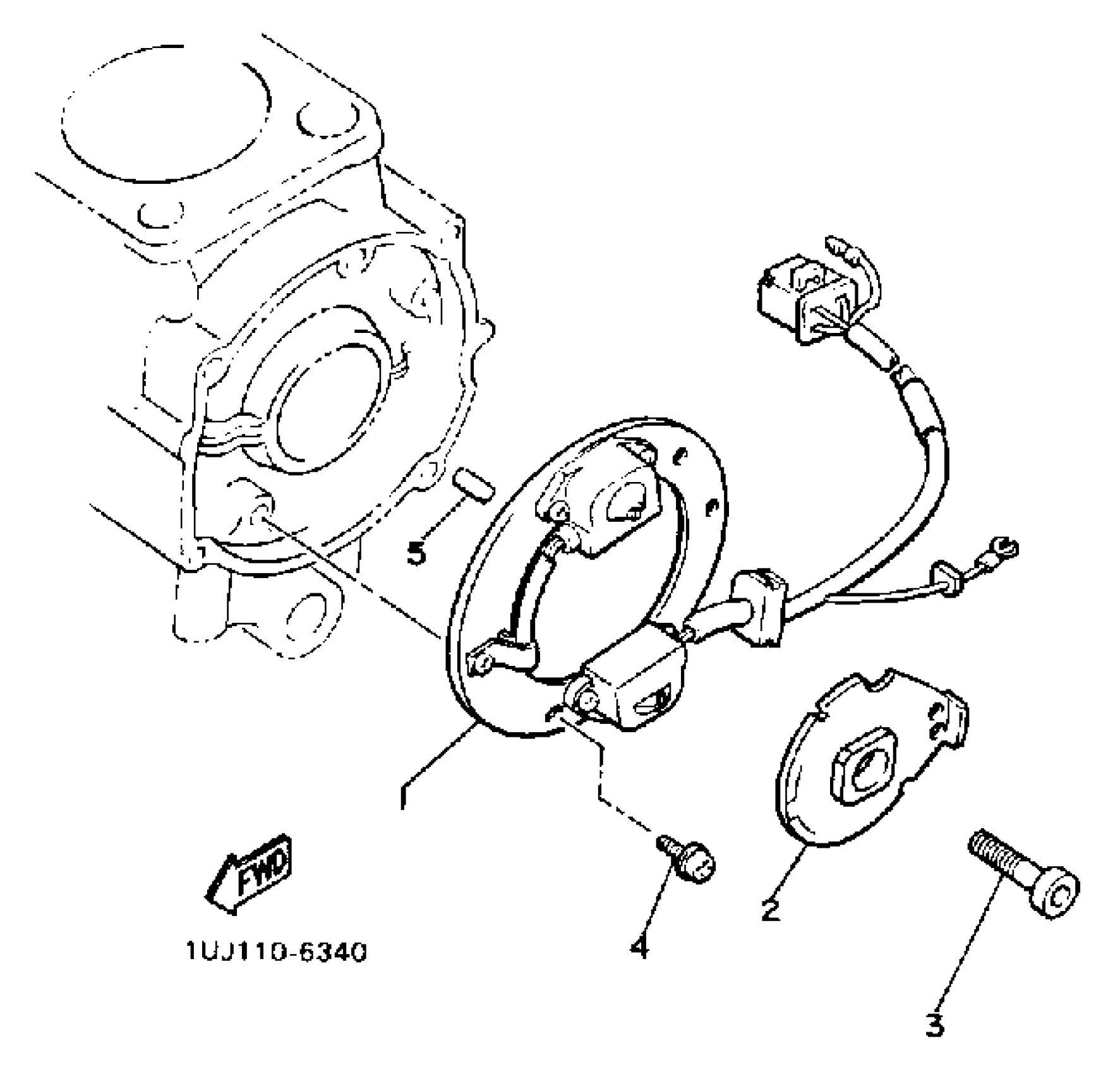 5
FWD
1UJ110-6340
4
2
3