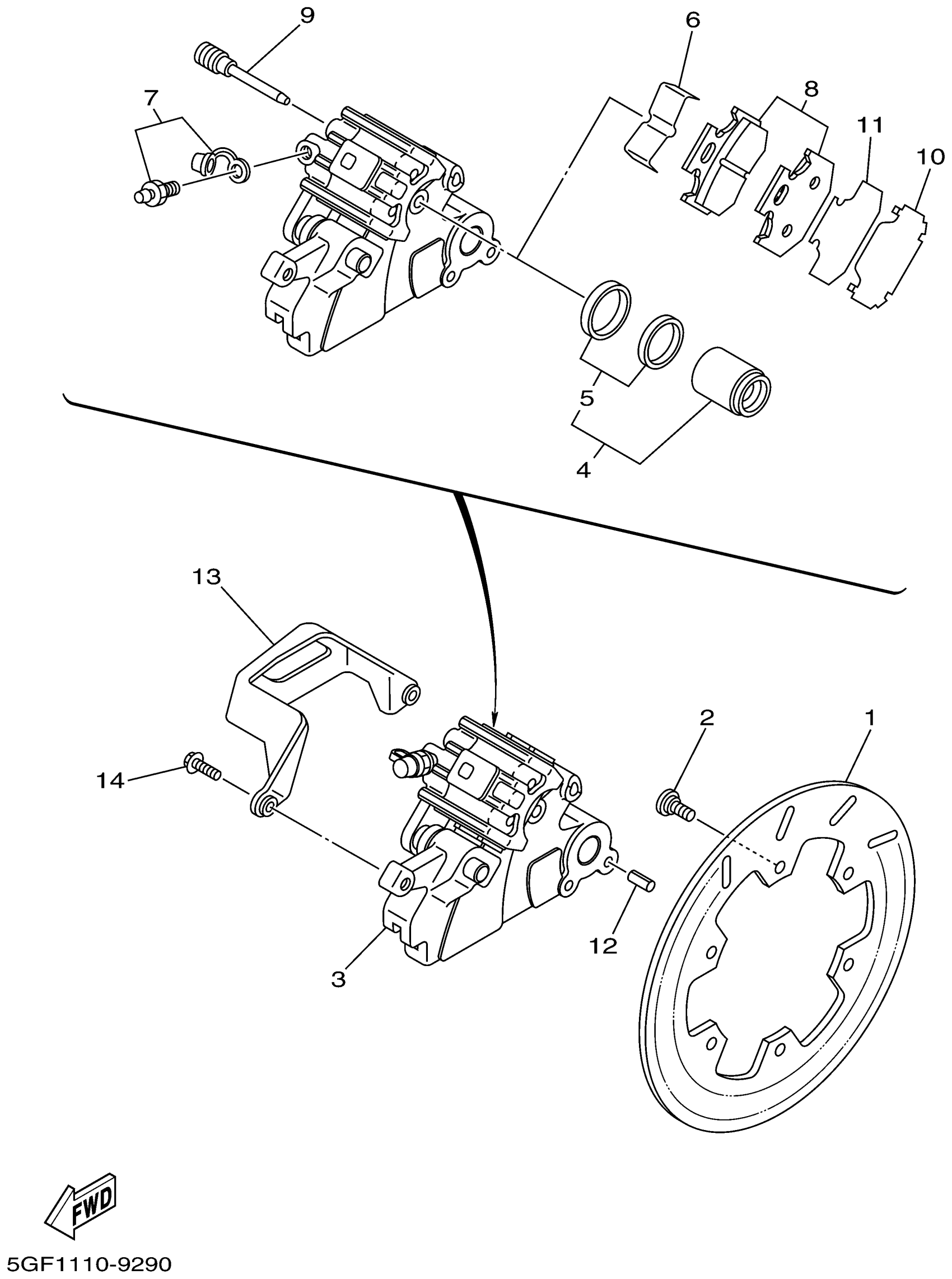 9
6
7
8
11
10
5
4
13
2
1
14
12
3
FWD
5GF1110-9290