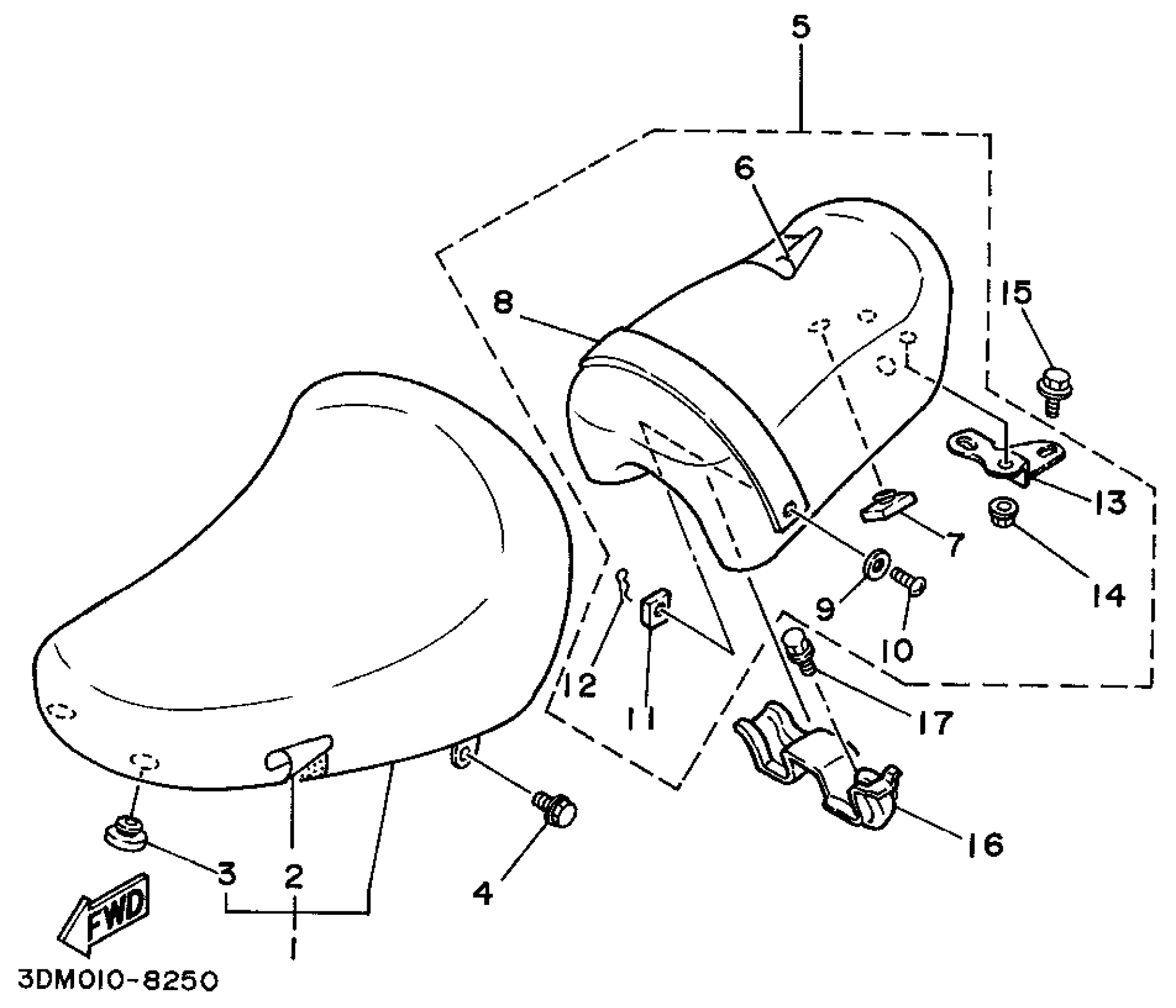 5
6
8
15
13
7
14
9
10
12
11
17
16
3
2
4
FWD
3DM010-8250