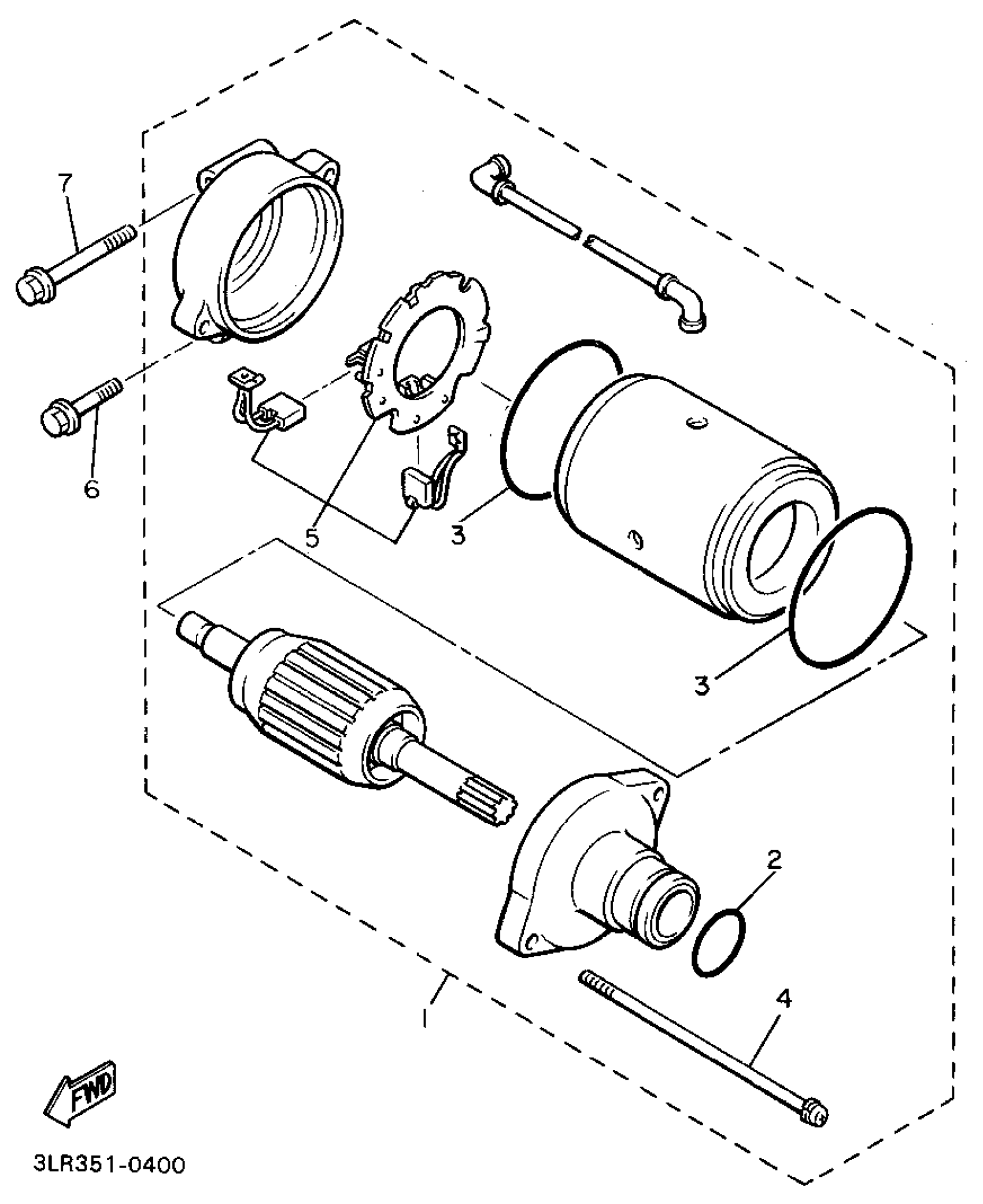 7
6
5
3
3
2
1
4
FWD
3LR351-0400