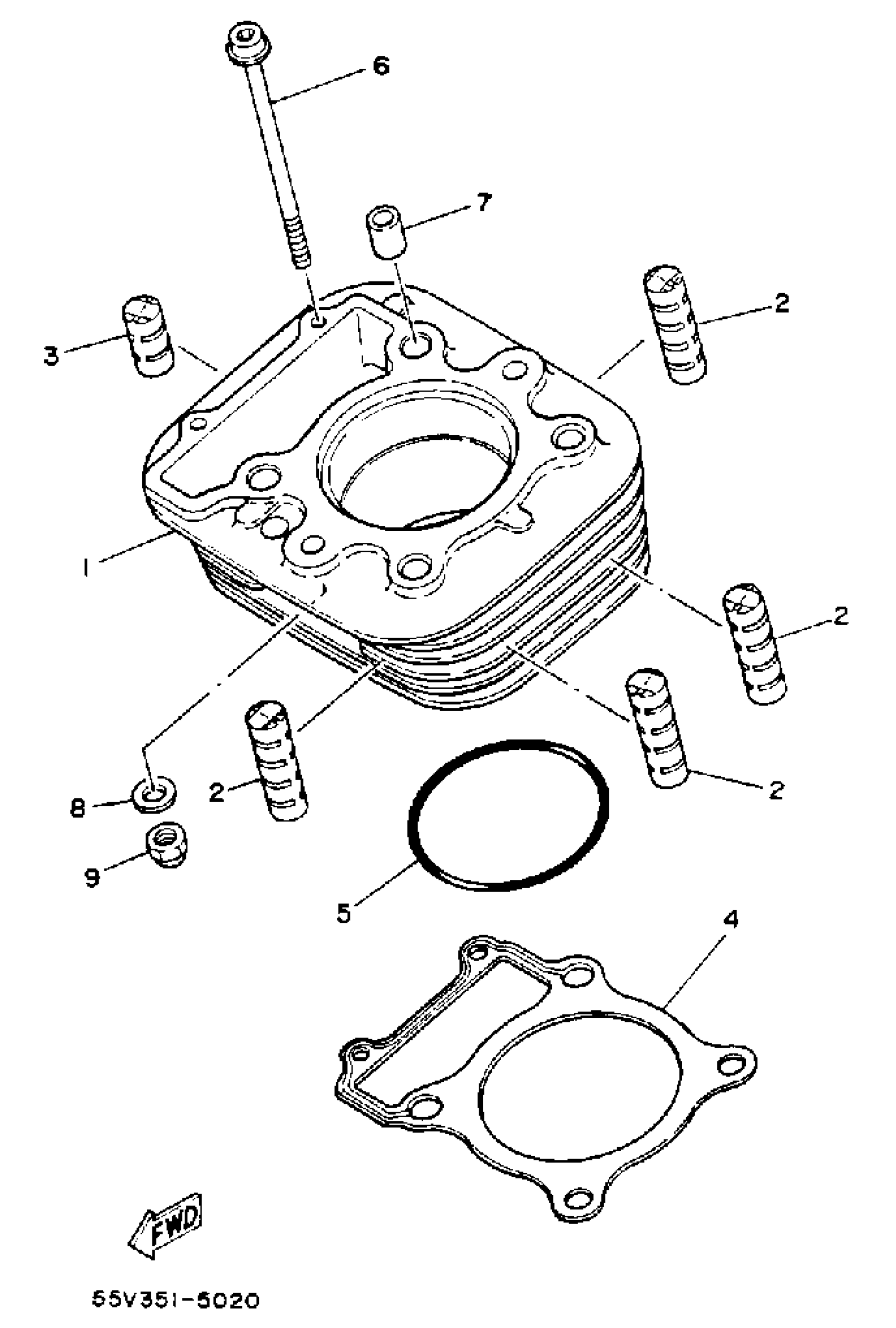 6
7
2
3
1
2
2
2
8
9
5
4
FWD
55V351-5020