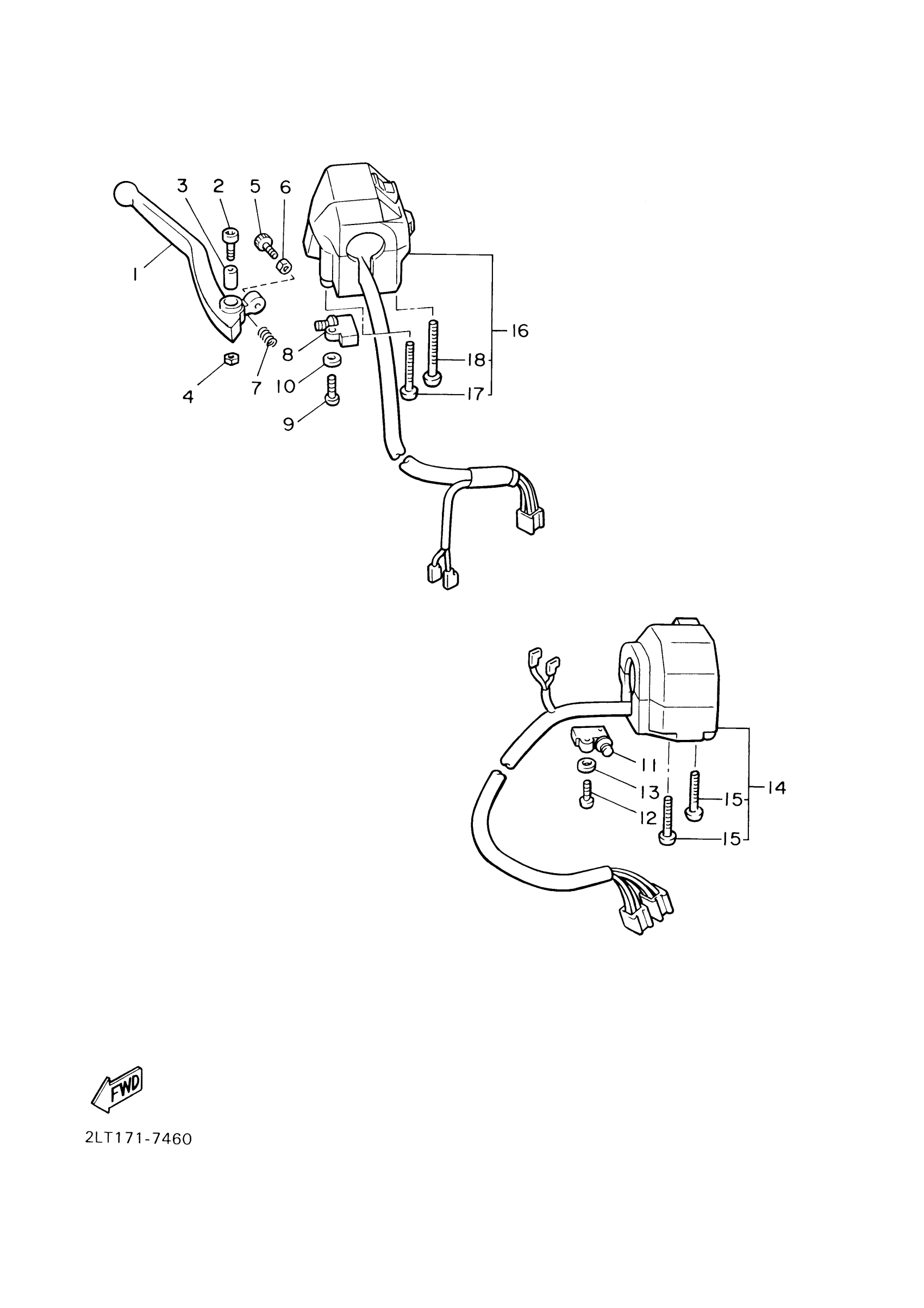 3
2
5
6
1
16
8
18
10
17
4
7
9
11
13
14
15
12
15
FWD
2LT171-7460