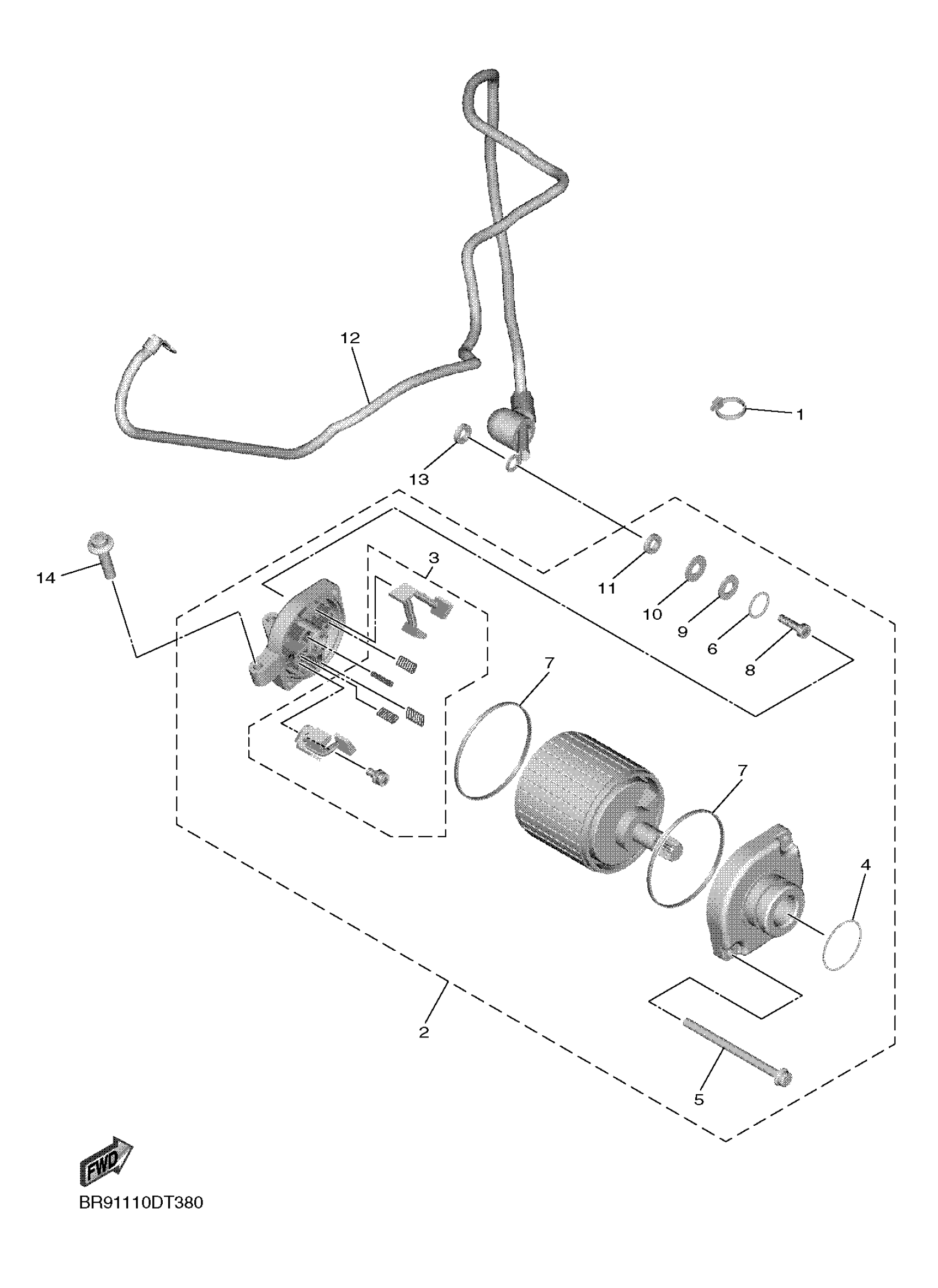 12
1
13
14
3
11
10
9
6
8
7
7
4
2
5
FWD
BR91110DT380