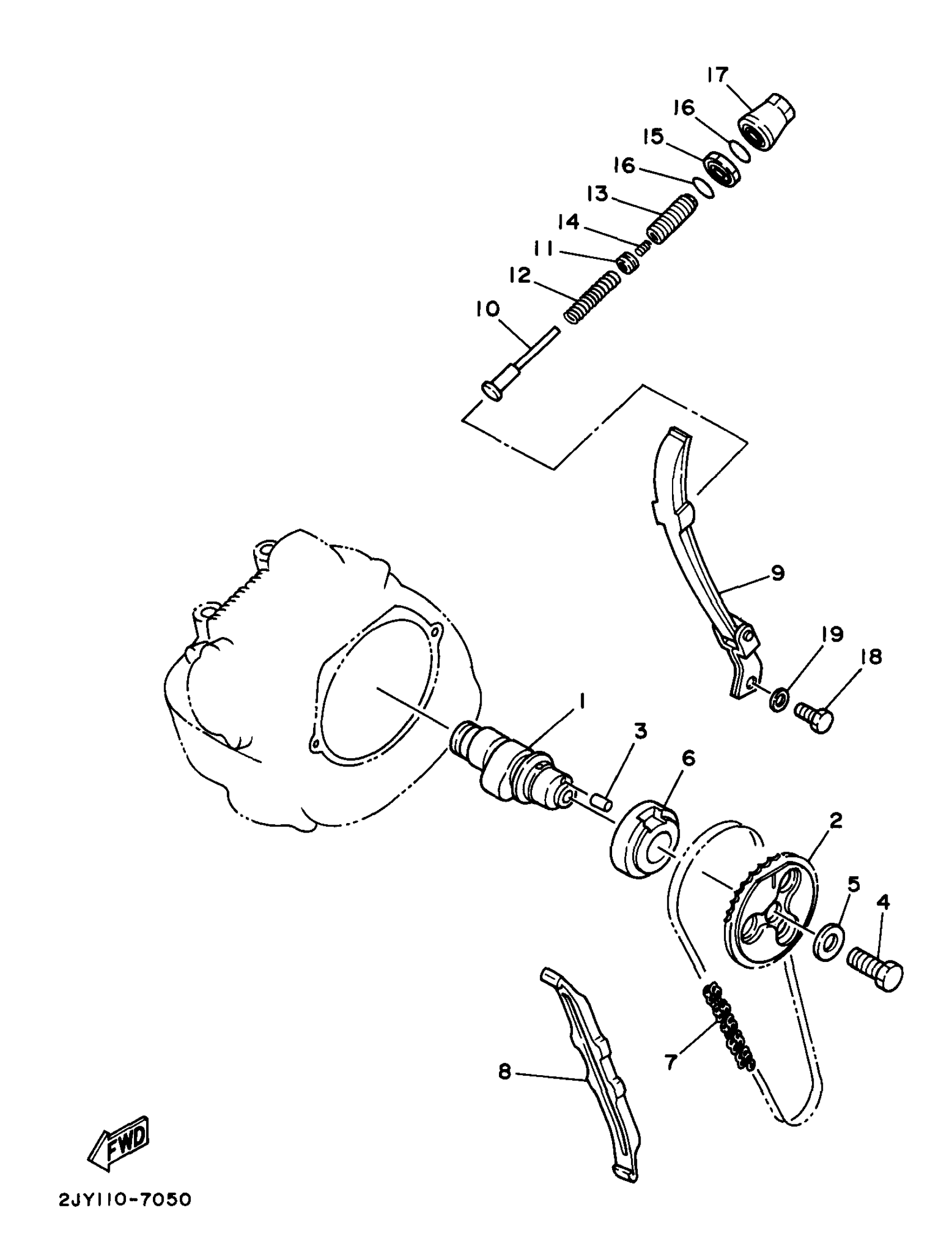 17
16
15
16
13
14
11
12
10
9
19
18
1
3
6
2
5
4
7
8
FWD
2JY110-7050